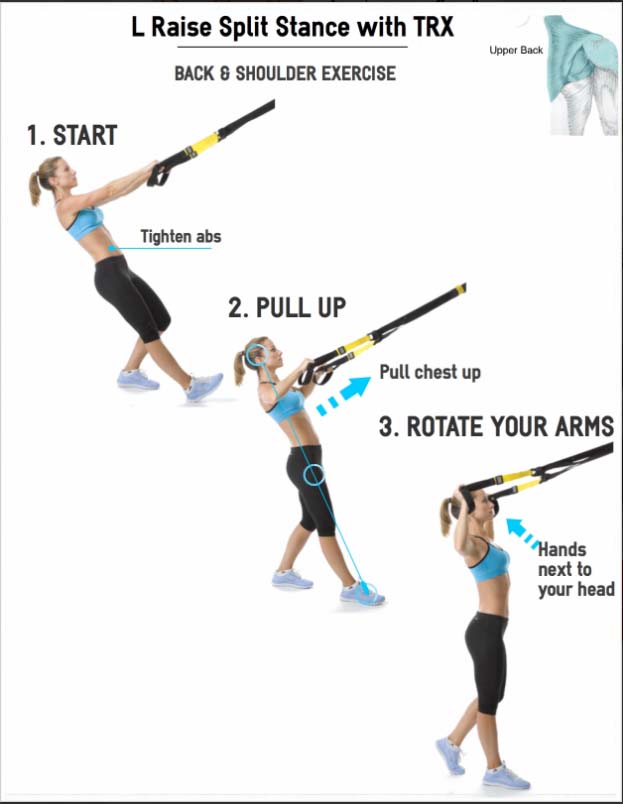 L Raise Split Stance with TRX

BACK & SHOULDER EXERCISE

Upper Back

1. START

Tighten abs

2. PULL UP

Pull chest up

3. ROTATE YOUR ARMS

Hands next to your head