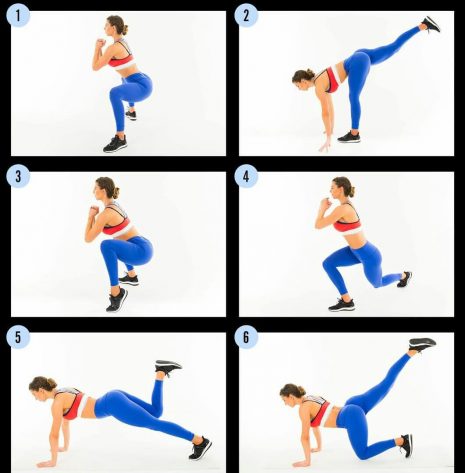 1

2

3

4

5

6