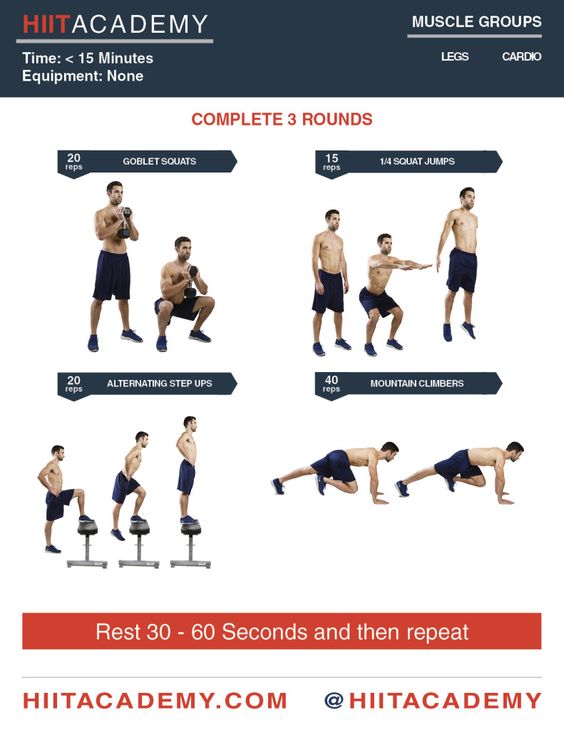 HIITACADEMY

Time: < 15 Minutes
Equipment: None

MUSCLE GROUPS

LEGS CARDIO

COMPLETE 3 ROUNDS

20 reps GOBLET SQUATS

15 reps 1/4 SQUAT JUMPS

20 reps ALTERNATING STEP UPS

40 reps MOUNTAIN CLIMBERS

Rest 30 - 60 Seconds and then repeat

HIITACADEMY.COM @HIITACADEMY