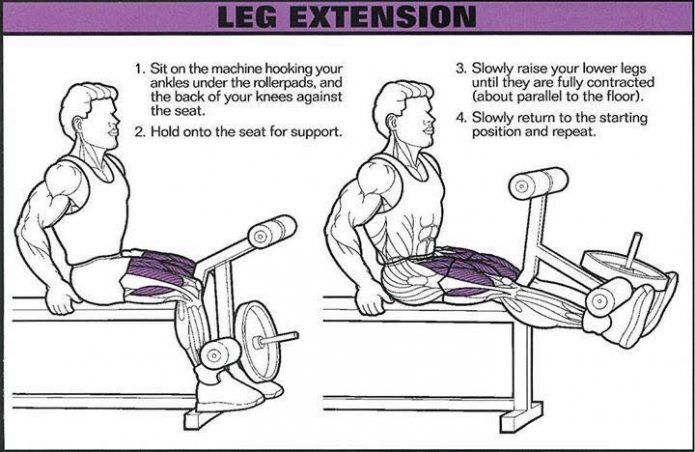 LEG EXTENSION

1. Sit on the machine hooking your ankles under the rollerpads, and the back of your knees against the seat.

2. Hold onto the seat for support.

3. Slowly raise your lower legs until they are fully contracted (about parallel to the floor).

4. Slowly return to the starting position and repeat.