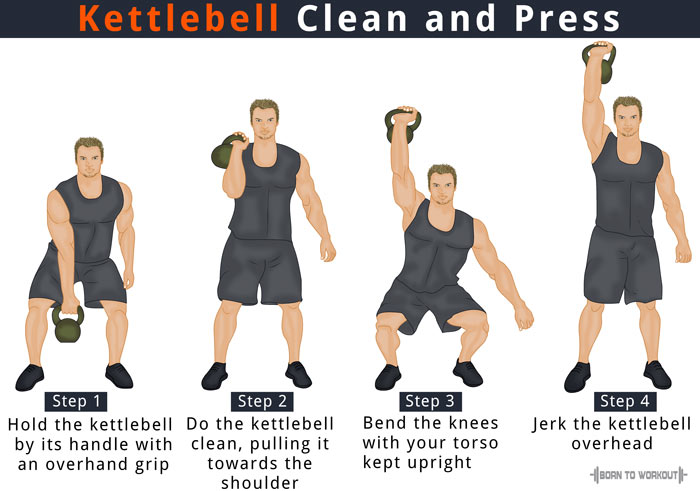 Kettlebell Clean and Press

Step 1
Hold the kettlebell by its handle with an overhand grip

Step 2
Do the kettlebell clean, pulling it towards the shoulder

Step 3
Bend the knees with your torso kept upright

Step 4
Jerk the kettlebell overhead

BORN TO WORKOUT