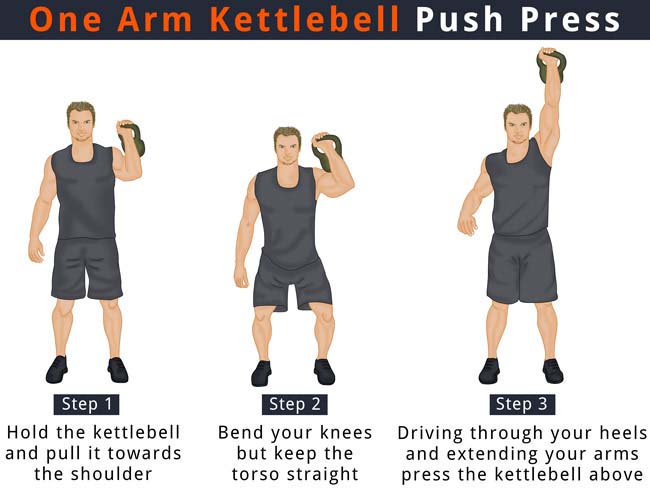 One Arm Kettlebell Push Press

Step 1
Hold the kettlebell and pull it towards the shoulder

Step 2
Bend your knees but keep the torso straight

Step 3
Driving through your heels and extending your arms press the kettlebell above