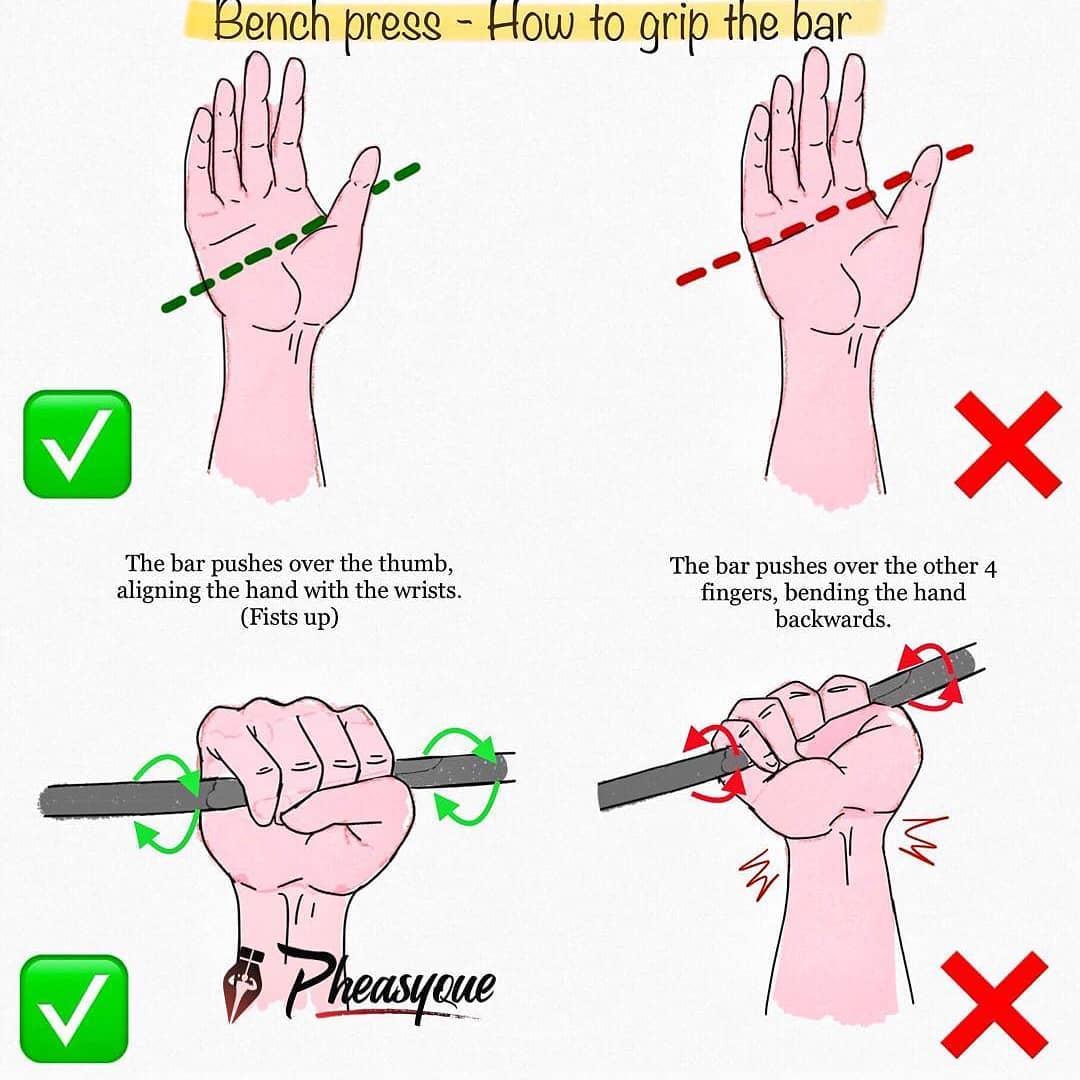 Bench press - How to grip the bar

The bar pushes over the thumb, aligning the hand with the wrists. (Fists up)

The bar pushes over the other 4 fingers, bending the hand backwards.

Pheasyque