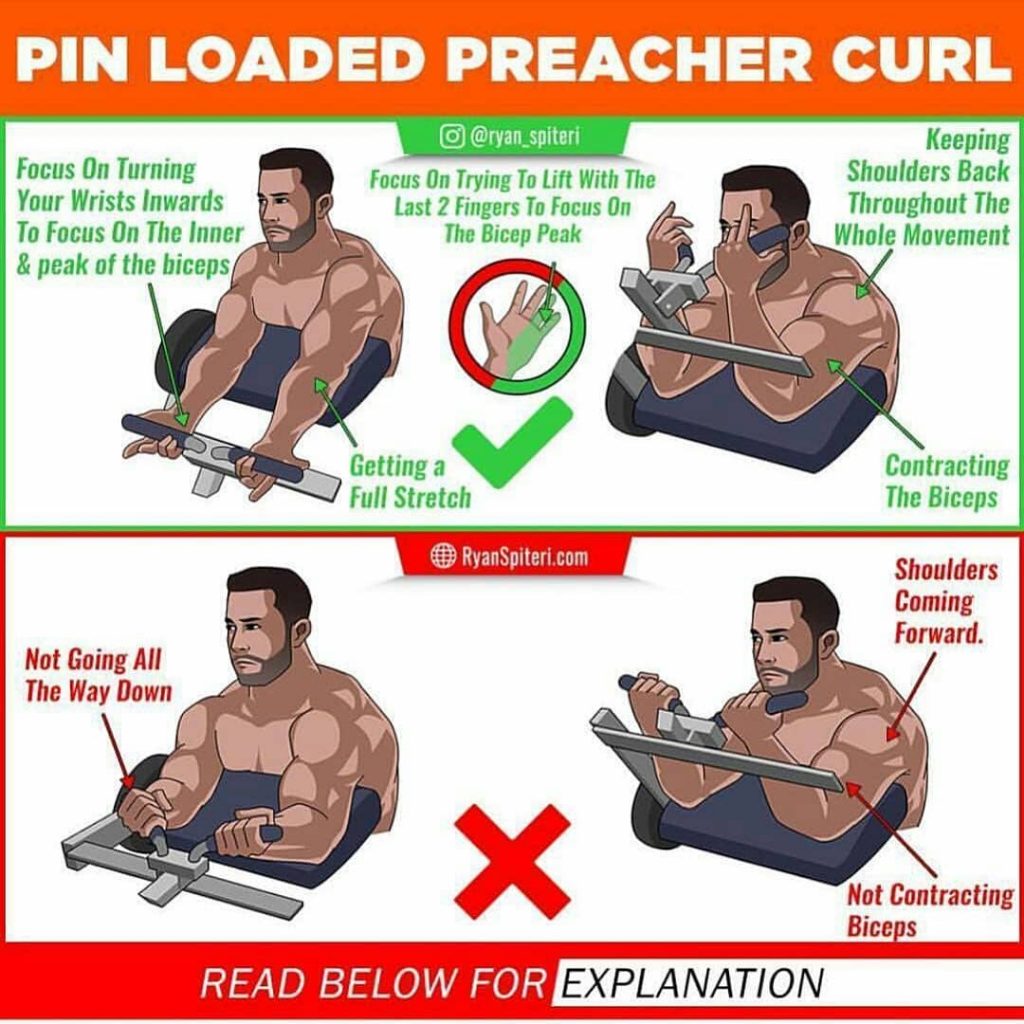 PIN LOADED PREACHER CURL

@ryan_spiteri

Focus On Turning Your Wrists Inwards To Focus On The Inner & peak of the biceps

Focus On Trying To Lift With The Last 2 Fingers To Focus On The Bicep Peak

Keeping Shoulders Back Throughout The Whole Movement

Getting a Full Stretch

Contracting The Biceps

RyanSpiteri.com

Not Going All The Way Down

Shoulders Coming Forward.

Not Contracting Biceps

READ BELOW FOR EXPLANATION