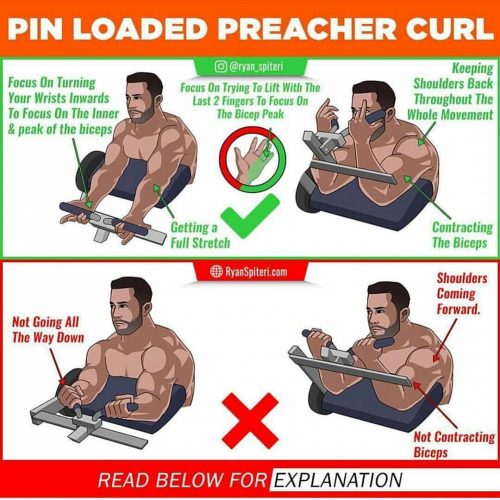 PIN LOADED PREACHER CURL

@ryan_spiteri

Focus On Turning Your Wrists Inwards To Focus On The Inner & peak of the biceps

Focus On Trying To Lift With The Last 2 Fingers To Focus On The Bicep Peak

Keeping Shoulders Back Throughout The Whole Movement

Getting a Full Stretch

Contracting The Biceps

RyanSpiteri.com

Not Going All The Way Down

Shoulders Coming Forward.

Not Contracting Biceps

READ BELOW FOR EXPLANATION