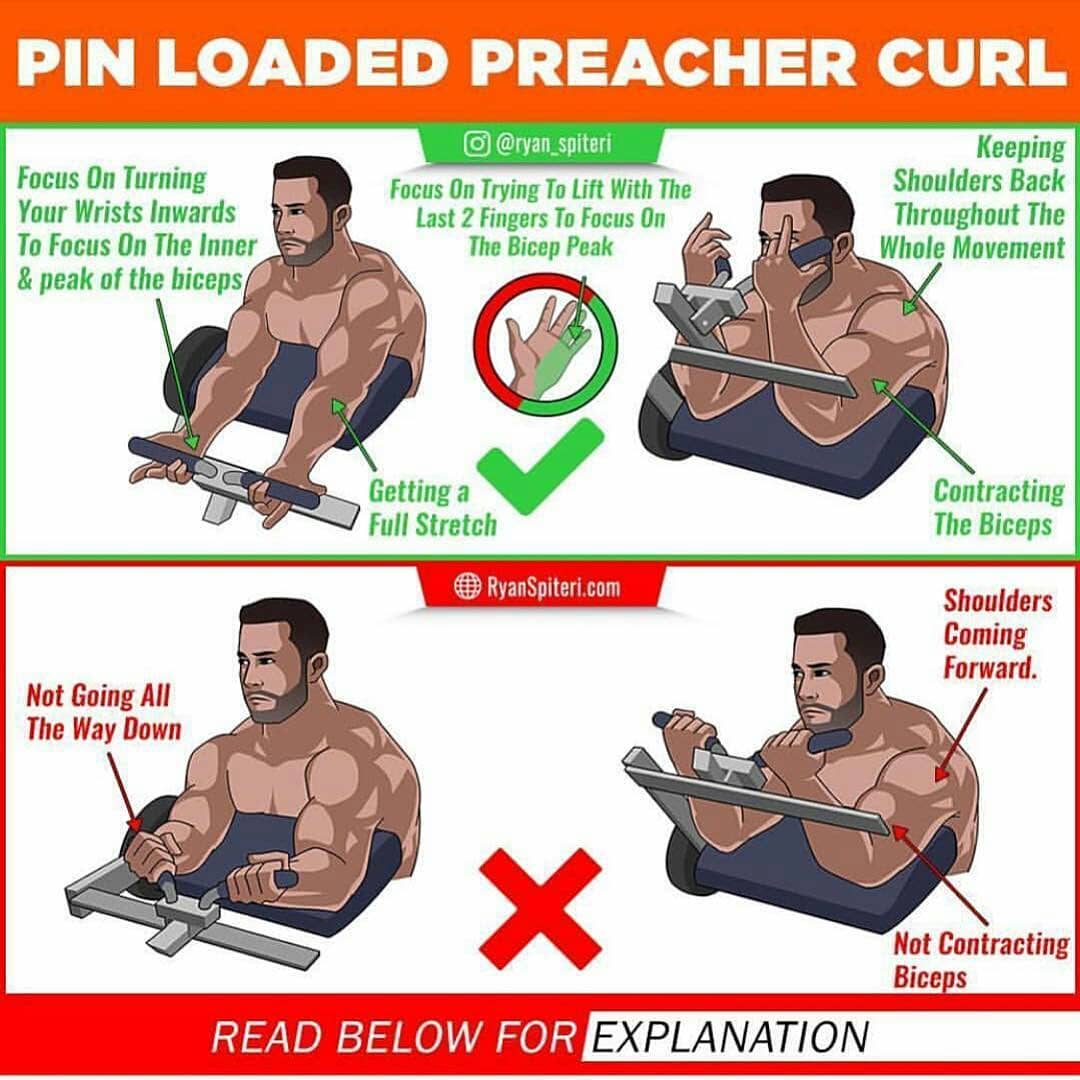 PIN LOADED PREACHER CURL

@ryan_spiteri

Focus On Turning Your Wrists Inwards To Focus On The Inner & peak of the biceps

Focus On Trying To Lift With The Last 2 Fingers To Focus On The Bicep Peak

Keeping Shoulders Back Throughout The Whole Movement

Getting a Full Stretch

Contracting The Biceps

RyanSpiteri.com

Not Going All The Way Down

Shoulders Coming Forward.

Not Contracting Biceps

READ BELOW FOR EXPLANATION