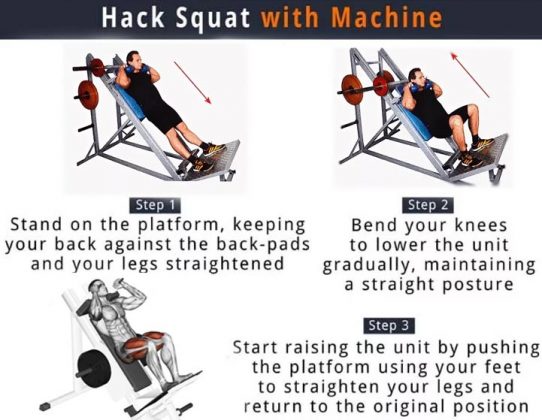 Hack Squat with Machine

Step 1
Stand on the platform, keeping your back against the back-pads and your legs straightened

Step 2
Bend your knees to lower the unit gradually, maintaining a straight posture

Step 3
Start raising the unit by pushing the platform using your feet to straighten your legs and return to the original position