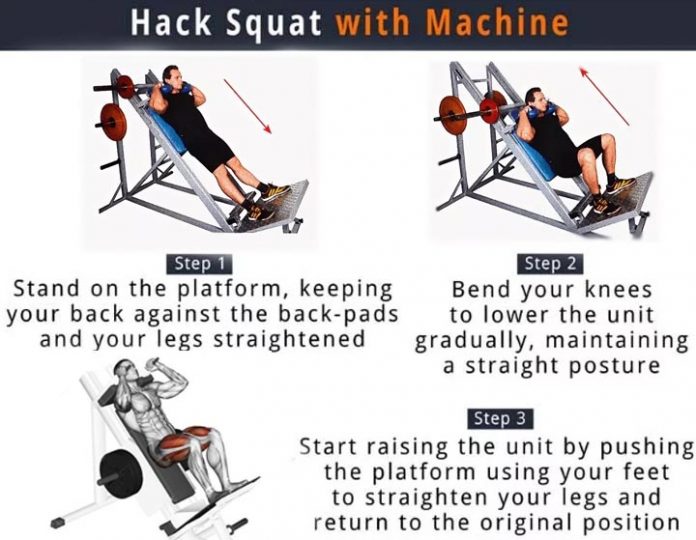 Hack Squat with Machine

Step 1
Stand on the platform, keeping your back against the back-pads and your legs straightened

Step 2
Bend your knees to lower the unit gradually, maintaining a straight posture

Step 3
Start raising the unit by pushing the platform using your feet to straighten your legs and return to the original position