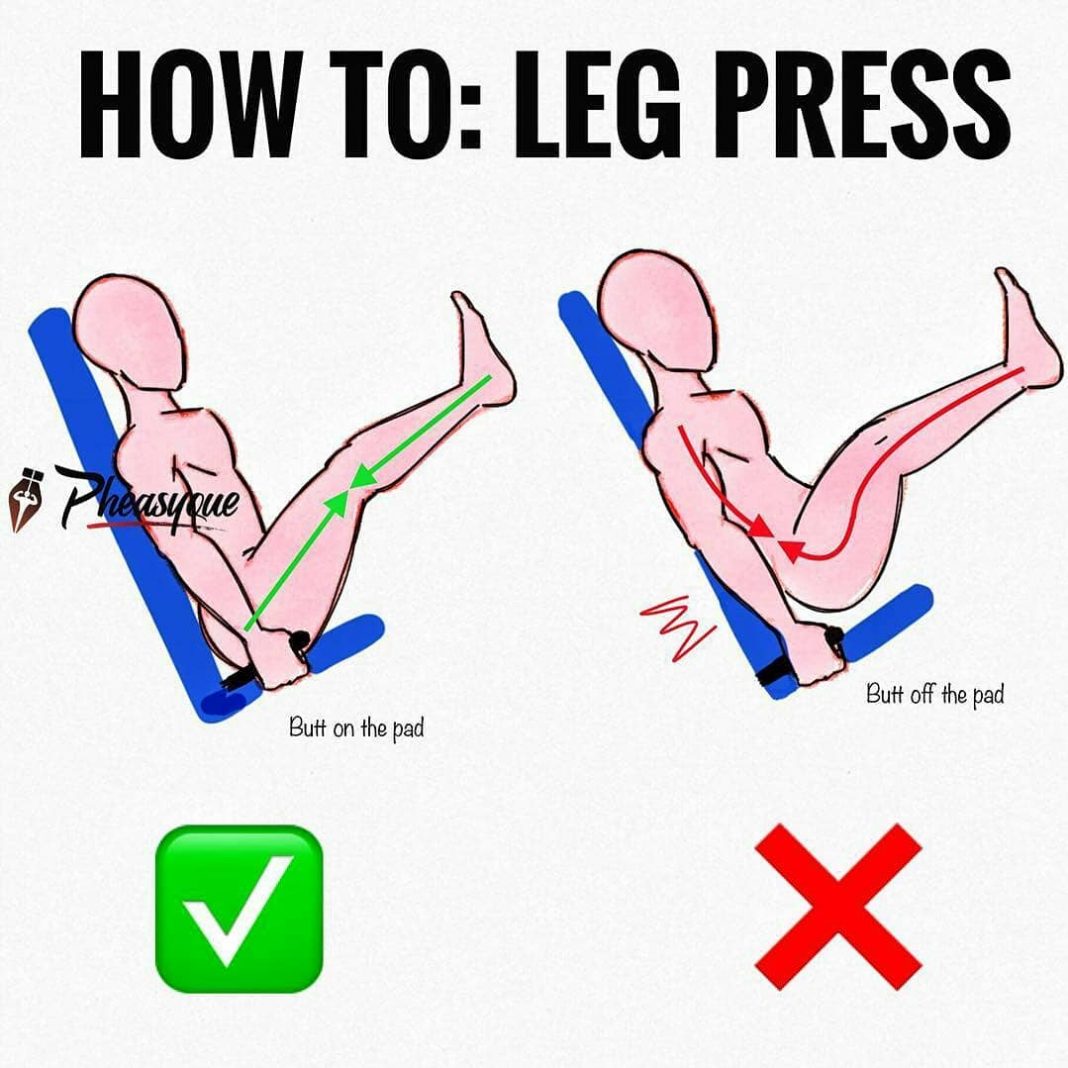 HOW TO: LEG PRESS

Pheasyque

Butt on the pad

Butt off the pad