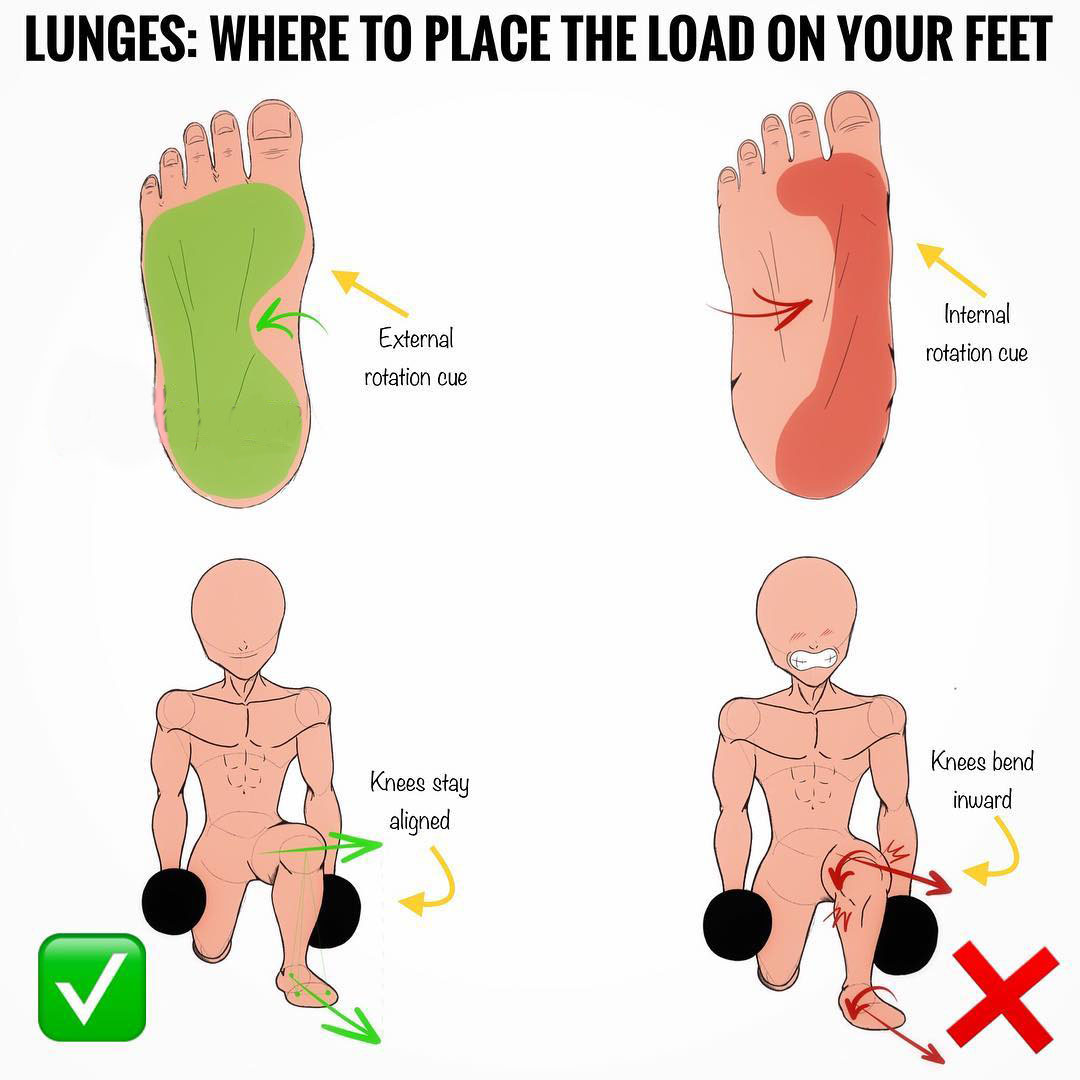 LUNGES: WHERE TO PLACE THE LOAD ON YOUR FEET

External rotation cue

Internal rotation cue

Knees stay aligned

Knees bend inward