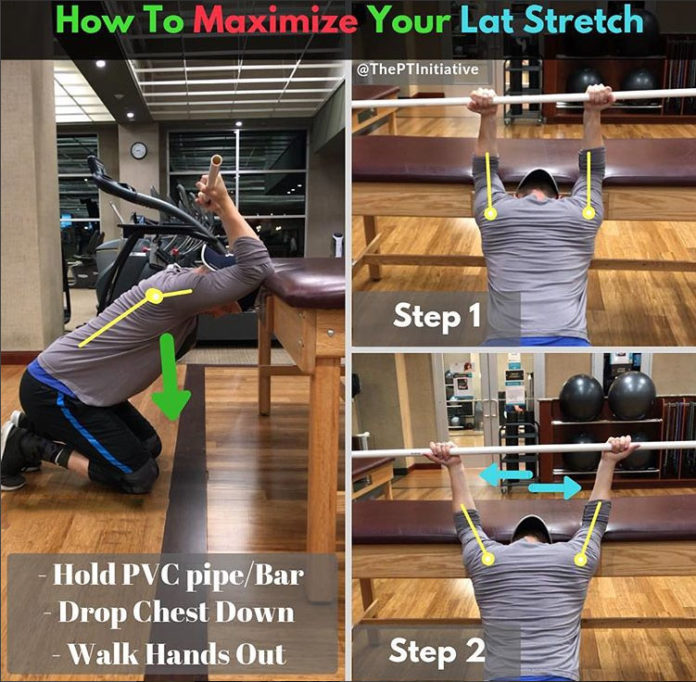 How To Maximize Your Lat Stretch

@ThePTInitiative

- Hold PVC pipe/Bar
- Drop Chest Down
- Walk Hands Out

Step 1

Step 2