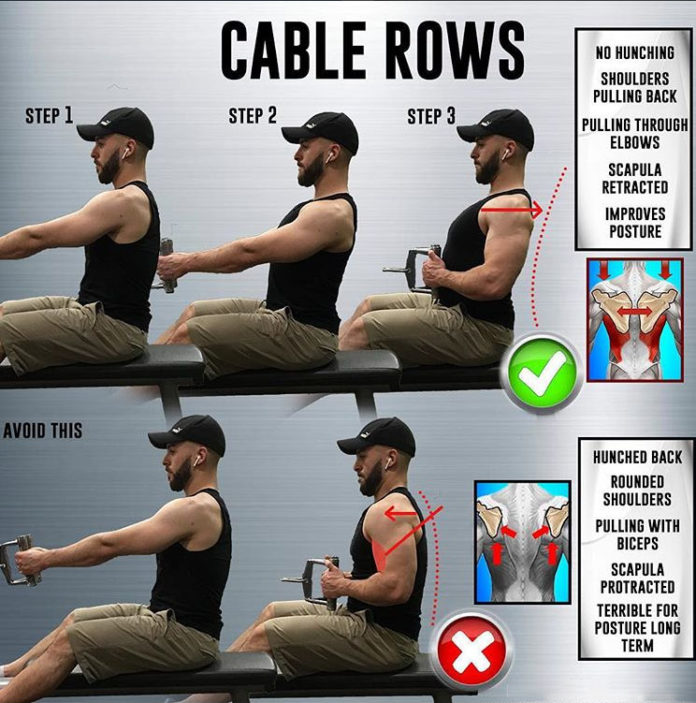 CABLE ROWS

STEP 1

STEP 2

STEP 3

NO HUNCHING

SHOULDERS PULLING BACK

PULLING THROUGH ELBOWS

SCAPULA RETRACTED

IMPROVES POSTURE

AVOID THIS

HUNCHED BACK

ROUNDED SHOULDERS

PULLING WITH BICEPS

SCAPULA PROTRACTED

TERRIBLE FOR POSTURE LONG TERM