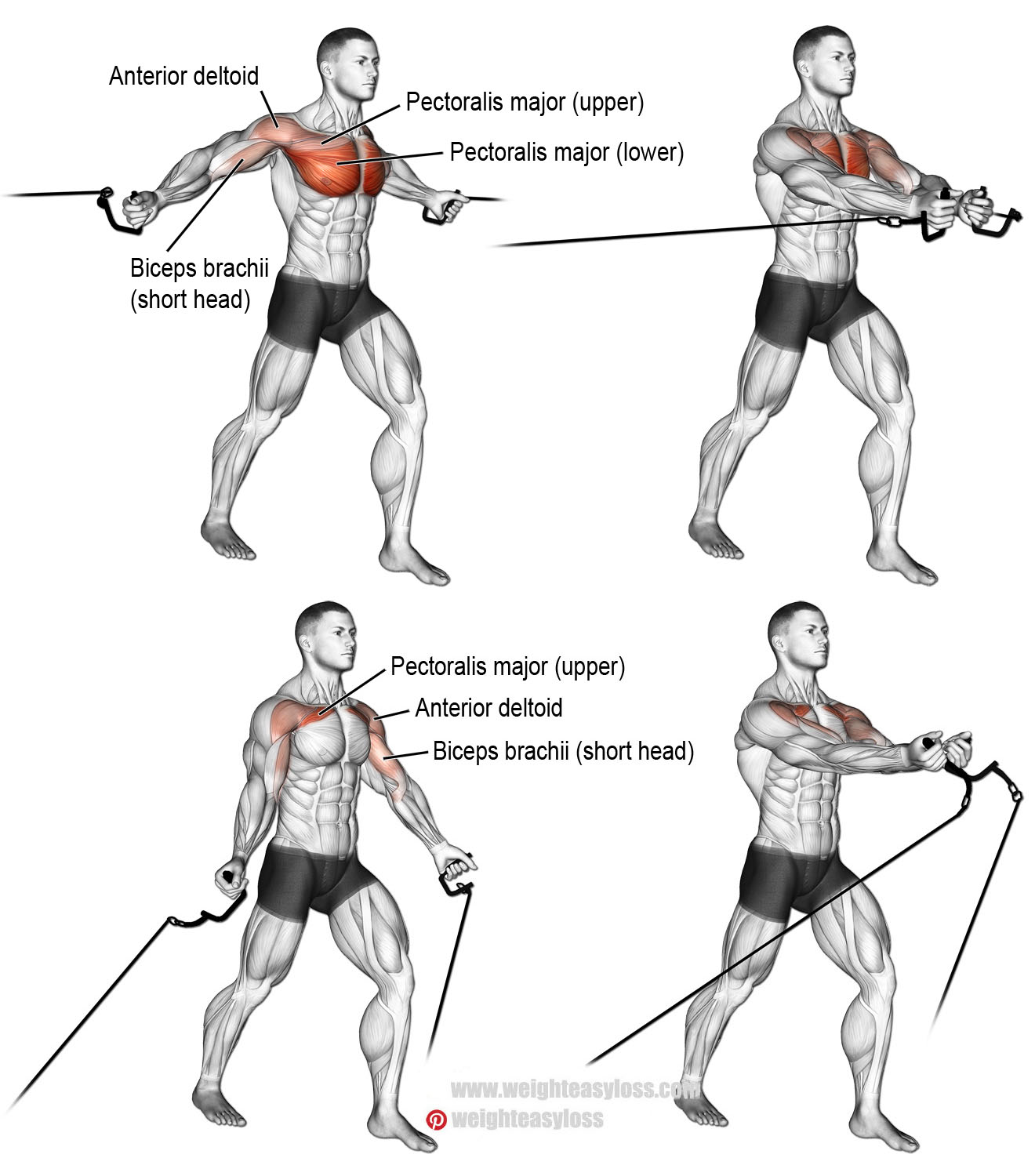 Anterior deltoid

Pectoralis major (upper)

Pectoralis major (lower)

Biceps brachii (short head)

Pectoralis major (upper)

Anterior deltoid

Biceps brachii (short head)

www.weighteasyloss.com

weighteasyloss