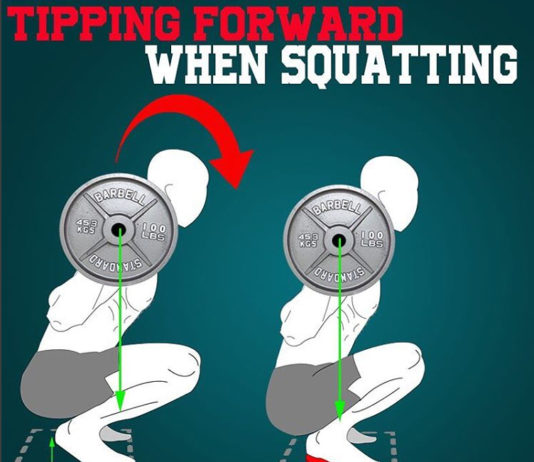 TIPPING FORWARD
WHEN SQUATTING

BARBELL
45.3 KGS
100 LBS
STANDARD

BARBELL
45.3 KGS
100 LBS
STANDARD