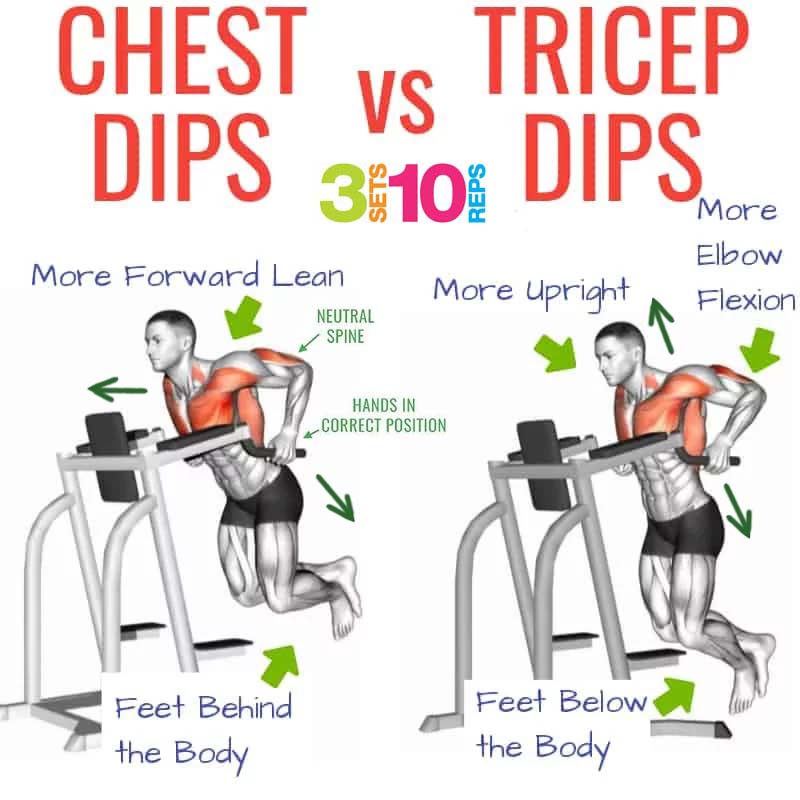 CHEST DIPS vs TRICEP DIPS

3 SETS 10 REPS

More Forward Lean

NEUTRAL SPINE

HANDS IN CORRECT POSITION

Feet Behind the Body

More Upright

More Elbow Flexion

Feet Below the Body