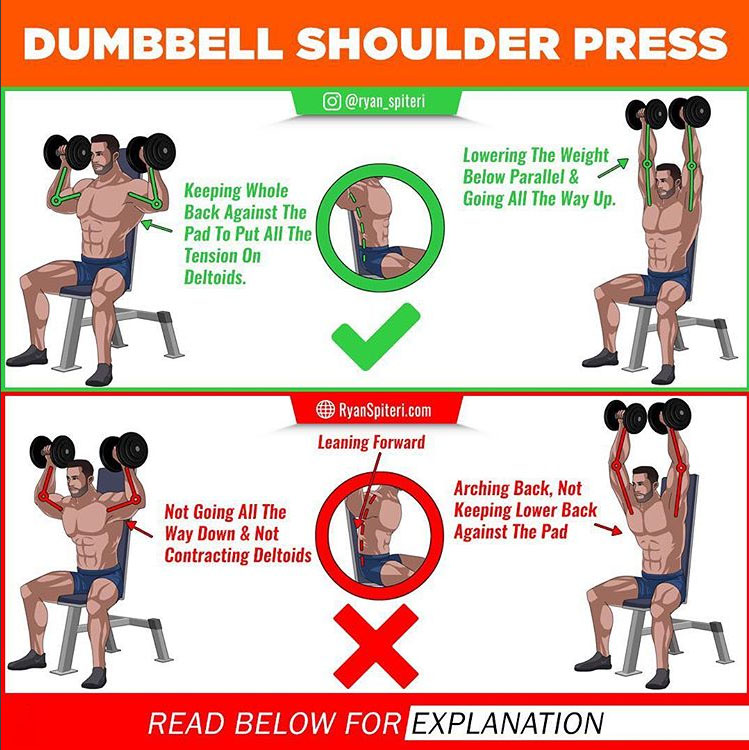 DUMBBELL SHOULDER PRESS

@ryan_spiteri

Keeping Whole Back Against The Pad To Put All The Tension On Deltoids.

Lowering The Weight Below Parallel & Going All The Way Up.

RyanSpiteri.com

Leaning Forward

Not Going All The Way Down & Not Contracting Deltoids

Arching Back, Not Keeping Lower Back Against The Pad

READ BELOW FOR EXPLANATION