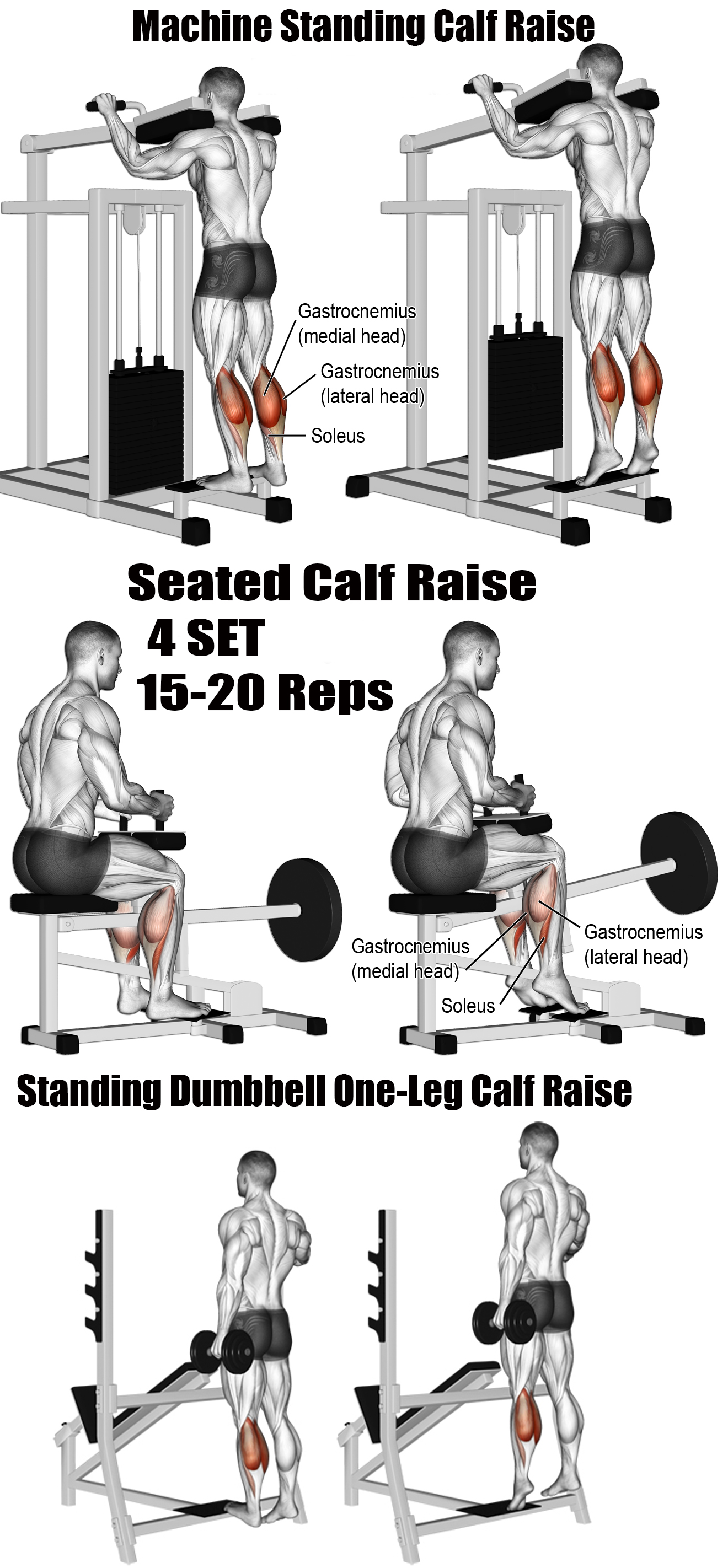 Machine Standing Calf Raise

Gastrocnemius (medial head)

Gastrocnemius (lateral head)

Soleus

Seated Calf Raise

4 SET

15-20 Reps

Gastrocnemius (medial head)

Gastrocnemius (lateral head)

Soleus

Standing Dumbbell One-Leg Calf Raise