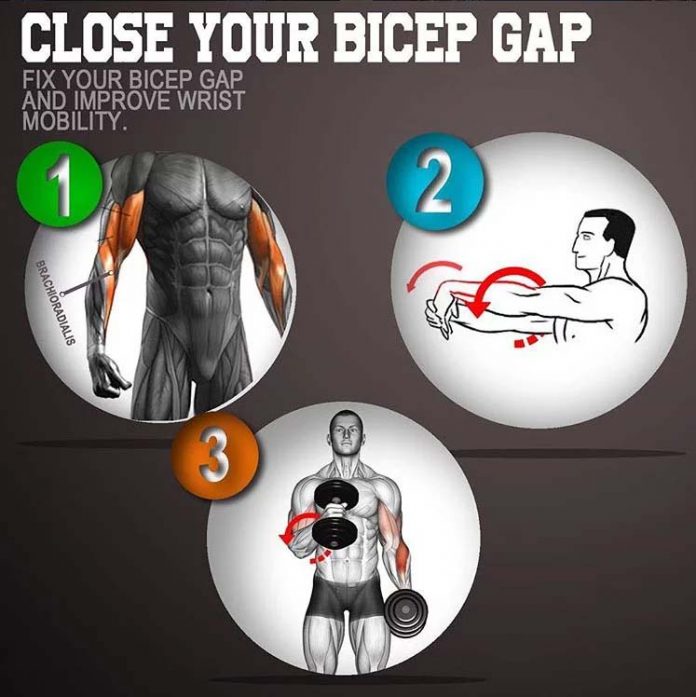 CLOSE YOUR BICEP GAP

FIX YOUR BICEP GAP AND IMPROVE WRIST MOBILITY.

1

BRACHIORADIALIS

2

3