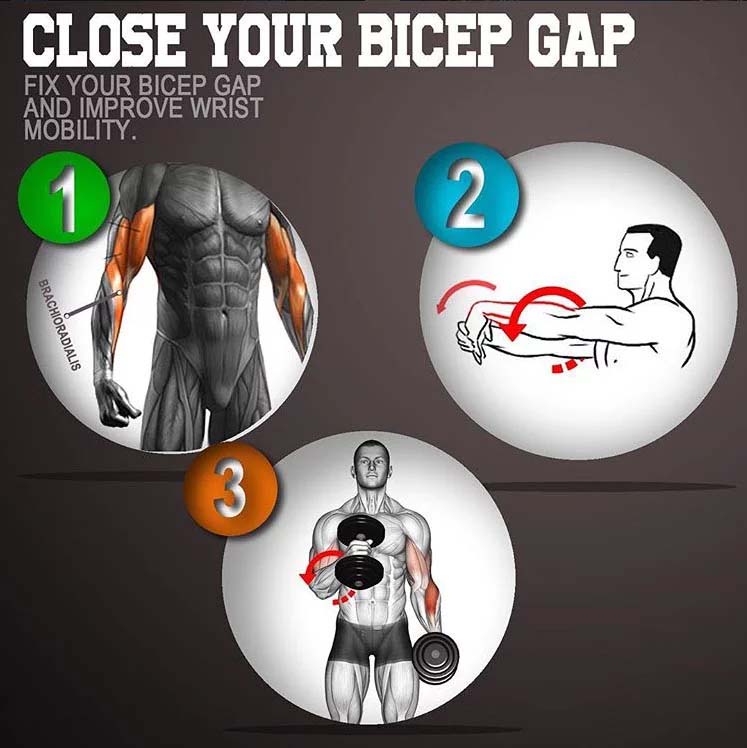 CLOSE YOUR BICEP GAP

FIX YOUR BICEP GAP AND IMPROVE WRIST MOBILITY.

1

BRACHIORADIALIS

2

3