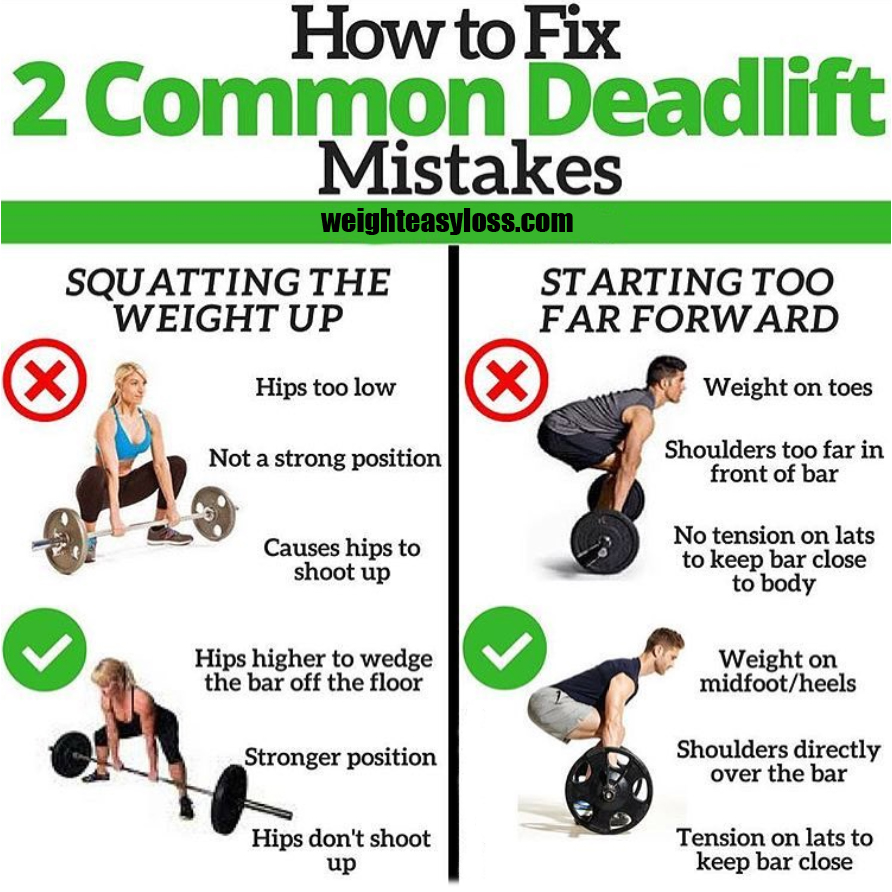 How to Fix
2 Common Deadlift
Mistakes

weighteasyloss.com

SQUATTING THE WEIGHT UP

Hips too low

Not a strong position

Causes hips to shoot up

Hips higher to wedge the bar off the floor

Stronger position

Hips don't shoot up

STARTING TOO FAR FORWARD

Weight on toes

Shoulders too far in front of bar

No tension on lats to keep bar close to body

Weight on midfoot/heels

Shoulders directly over the bar

Tension on lats to keep bar close