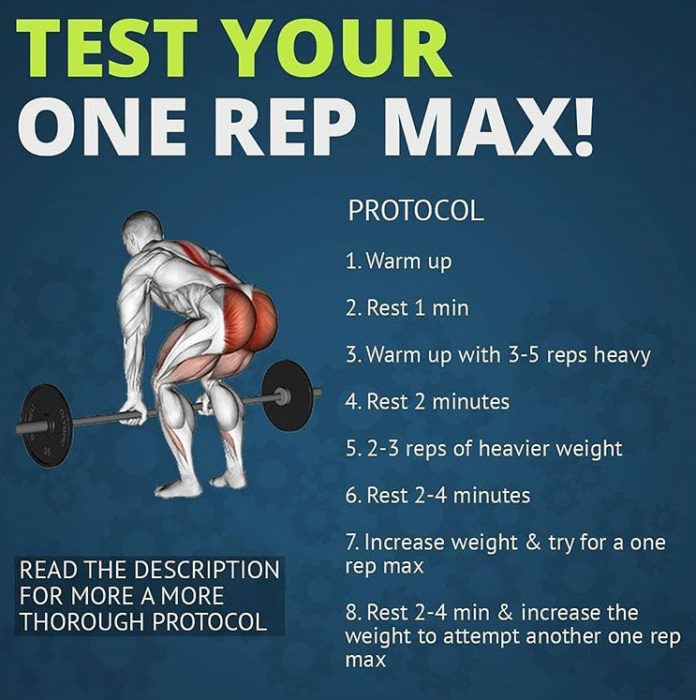 TEST YOUR
ONE REP MAX!

PROTOCOL

1. Warm up

2. Rest 1 min

3. Warm up with 3-5 reps heavy

4. Rest 2 minutes

5. 2-3 reps of heavier weight

6. Rest 2-4 minutes

7. Increase weight & try for a one rep max

8. Rest 2-4 min & increase the weight to attempt another one rep max

READ THE DESCRIPTION FOR MORE A MORE THOROUGH PROTOCOL