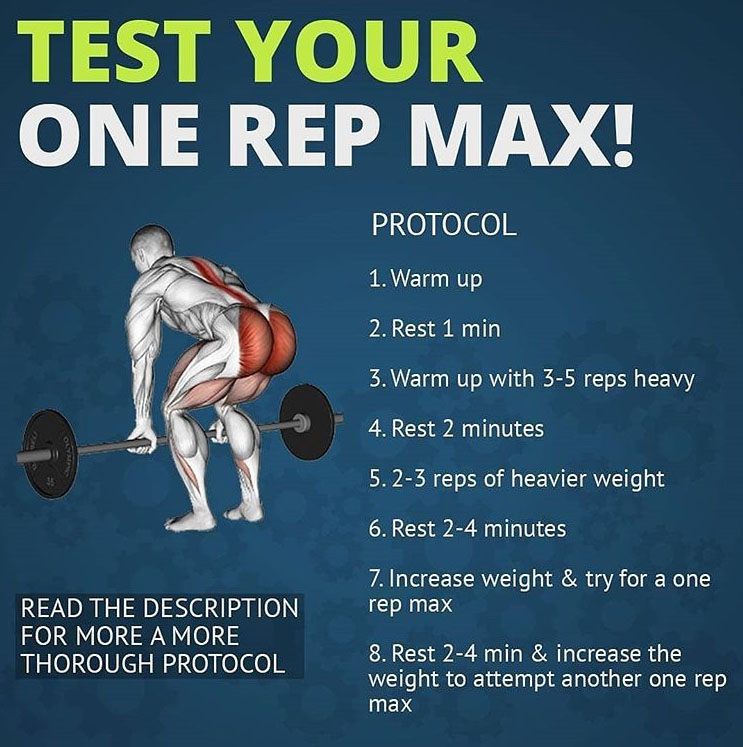 TEST YOUR
ONE REP MAX!

PROTOCOL

1. Warm up

2. Rest 1 min

3. Warm up with 3-5 reps heavy

4. Rest 2 minutes

5. 2-3 reps of heavier weight

6. Rest 2-4 minutes

7. Increase weight & try for a one rep max

8. Rest 2-4 min & increase the weight to attempt another one rep max

READ THE DESCRIPTION FOR MORE A MORE THOROUGH PROTOCOL