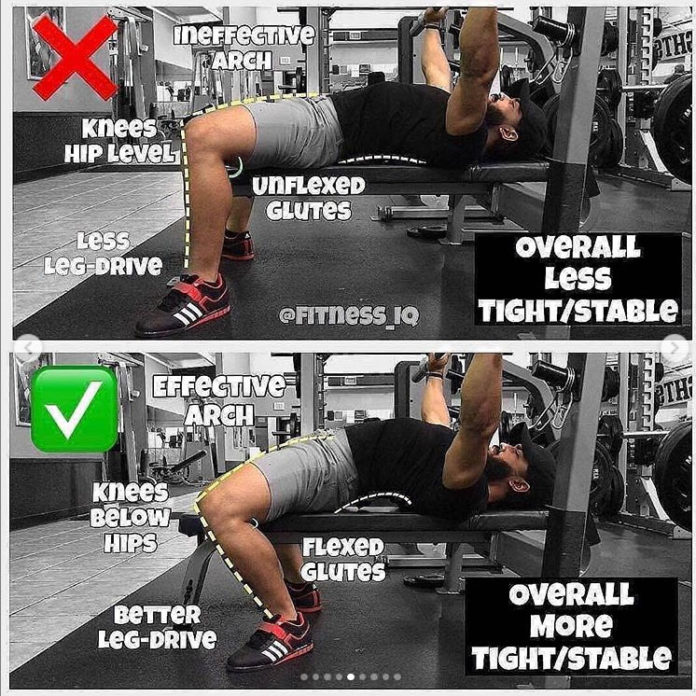 INEFFECTIVE ARCH

KNEES HIP LEVEL

UNFLEXED GLUTES

LESS LEG-DRIVE

OVERALL LESS TIGHT/STABLE

@FITNESS_IQ

EFFECTIVE ARCH

KNEES BELOW HIPS

FLEXED GLUTES

BETTER LEG-DRIVE

OVERALL MORE TIGHT/STABLE