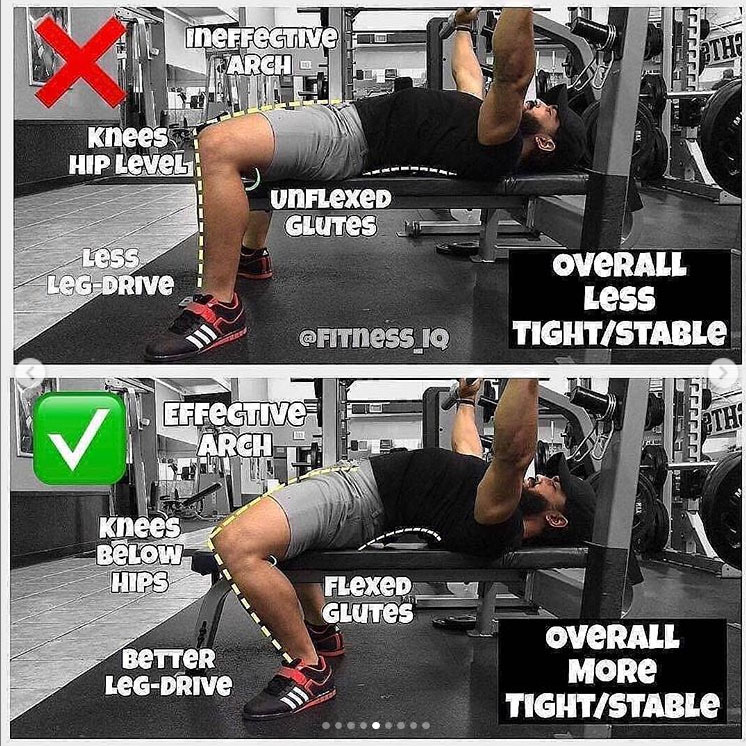 INEFFECTIVE ARCH

KNEES HIP LEVEL

UNFLEXED GLUTES

LESS LEG-DRIVE

OVERALL LESS TIGHT/STABLE

@FITNESS_IQ

EFFECTIVE ARCH

KNEES BELOW HIPS

FLEXED GLUTES

BETTER LEG-DRIVE

OVERALL MORE TIGHT/STABLE