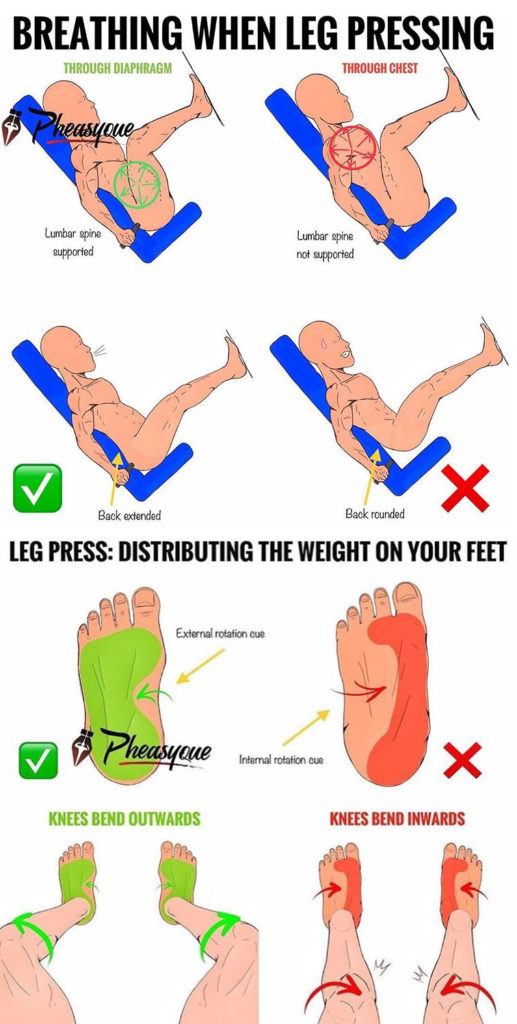 BREATHING WHEN LEG PRESSING

THROUGH DIAPHRAGM

Pheasyque

Lumbar spine supported

THROUGH CHEST

Lumbar spine not supported

Back extended

Back rounded

LEG PRESS: DISTRIBUTING THE WEIGHT ON YOUR FEET

External rotation cue

Pheasyque

Internal rotation cue

KNEES BEND OUTWARDS

KNEES BEND INWARDS