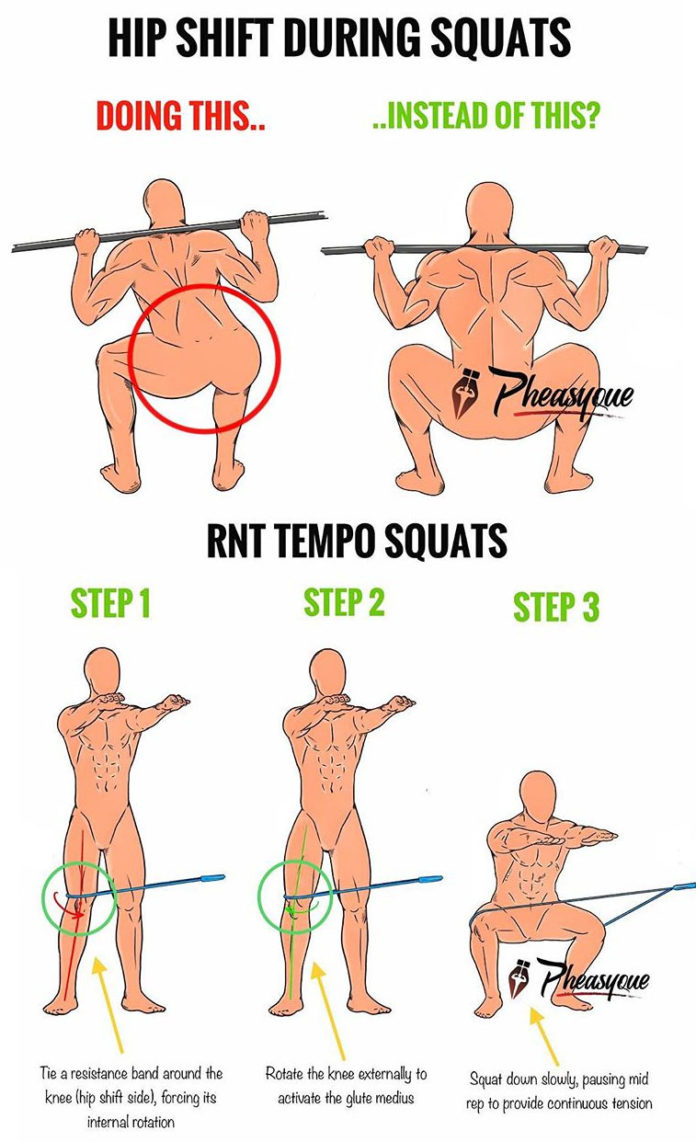 HIP SHIFT DURING SQUATS

DOING THIS..

..INSTEAD OF THIS?

Pheasyque

RNT TEMPO SQUATS

STEP 1

STEP 2

STEP 3

Pheasyque

Tie a resistance band around the knee (hip shift side), forcing its internal rotation

Rotate the knee externally to activate the glute medius

Squat down slowly, pausing mid rep to provide continuous tension