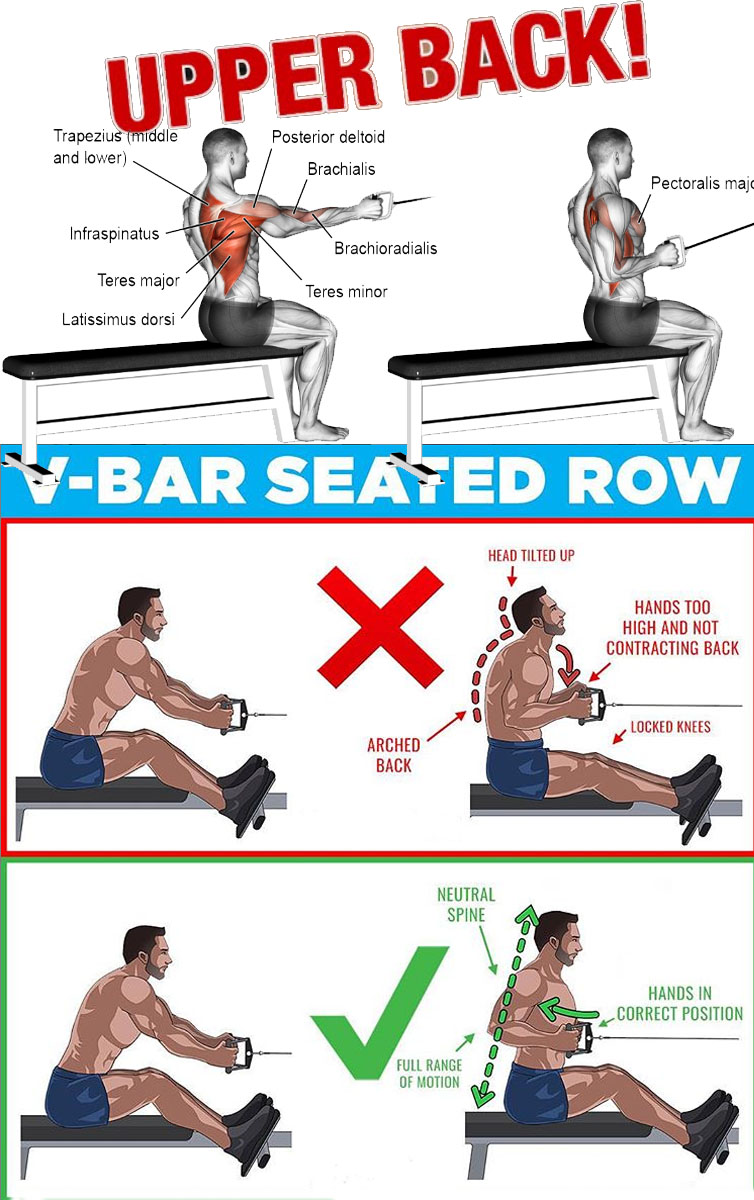 UPPER BACK!

Trapezius (middle and lower)
Posterior deltoid
Brachialis
Infraspinatus
Brachioradialis
Teres major
Teres minor
Latissimus dorsi

Pectoralis majo

V-BAR SEATED ROW

HEAD TILTED UP
HANDS TOO HIGH AND NOT CONTRACTING BACK
ARCHED BACK
LOCKED KNEES

NEUTRAL SPINE
HANDS IN CORRECT POSITION
FULL RANGE OF MOTION