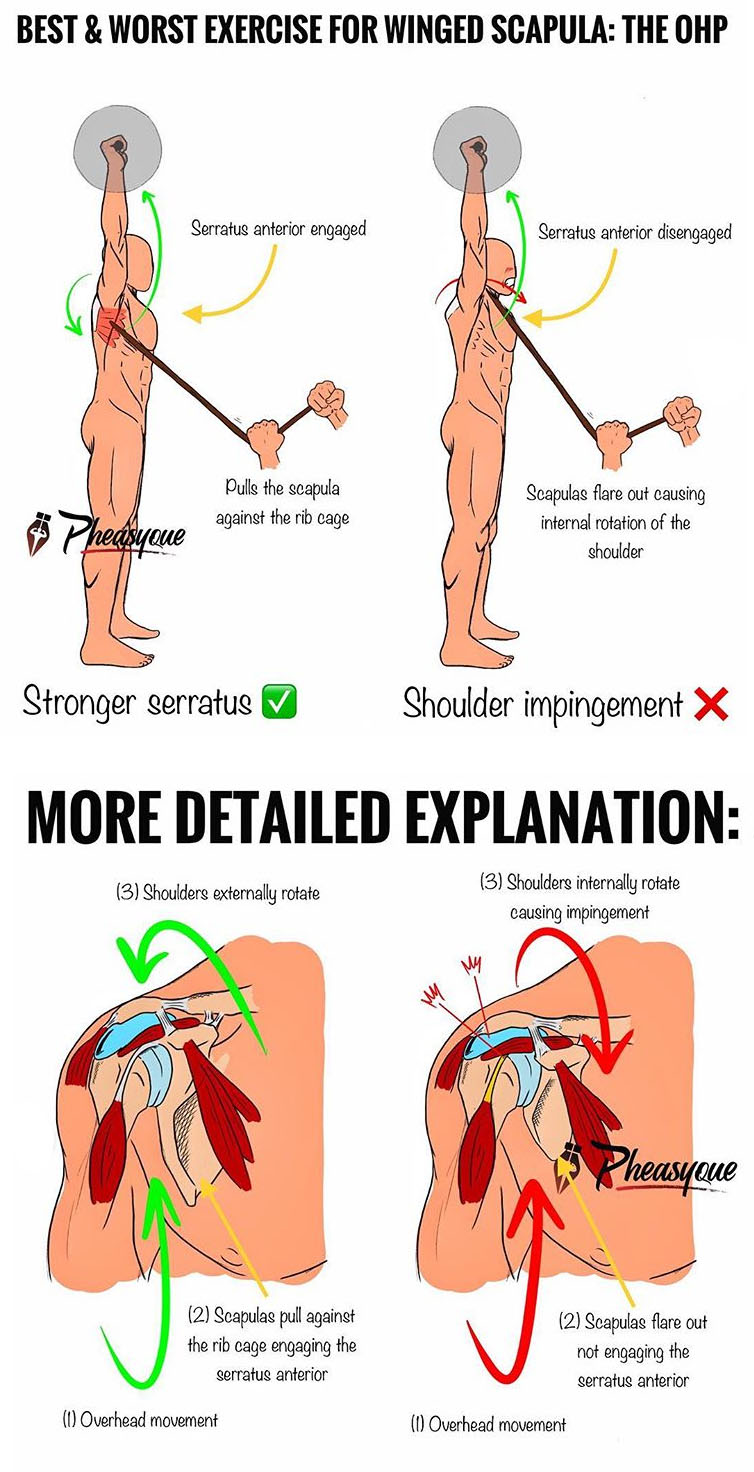 BEST & WORST EXERCISE FOR WINGED SCAPULA: THE OHP

Serratus anterior engaged

Pulls the scapula against the rib cage

Pheasyque

Stronger serratus ✅

Serratus anterior disengaged

Scapulas flare out causing internal rotation of the shoulder

Shoulder impingement ❌

MORE DETAILED EXPLANATION:

(3) Shoulders externally rotate

(2) Scapulas pull against the rib cage engaging the serratus anterior

(1) Overhead movement

(3) Shoulders internally rotate causing impingement

Pheasyque

(2) Scapulas flare out not engaging the serratus anterior

(1) Overhead movement