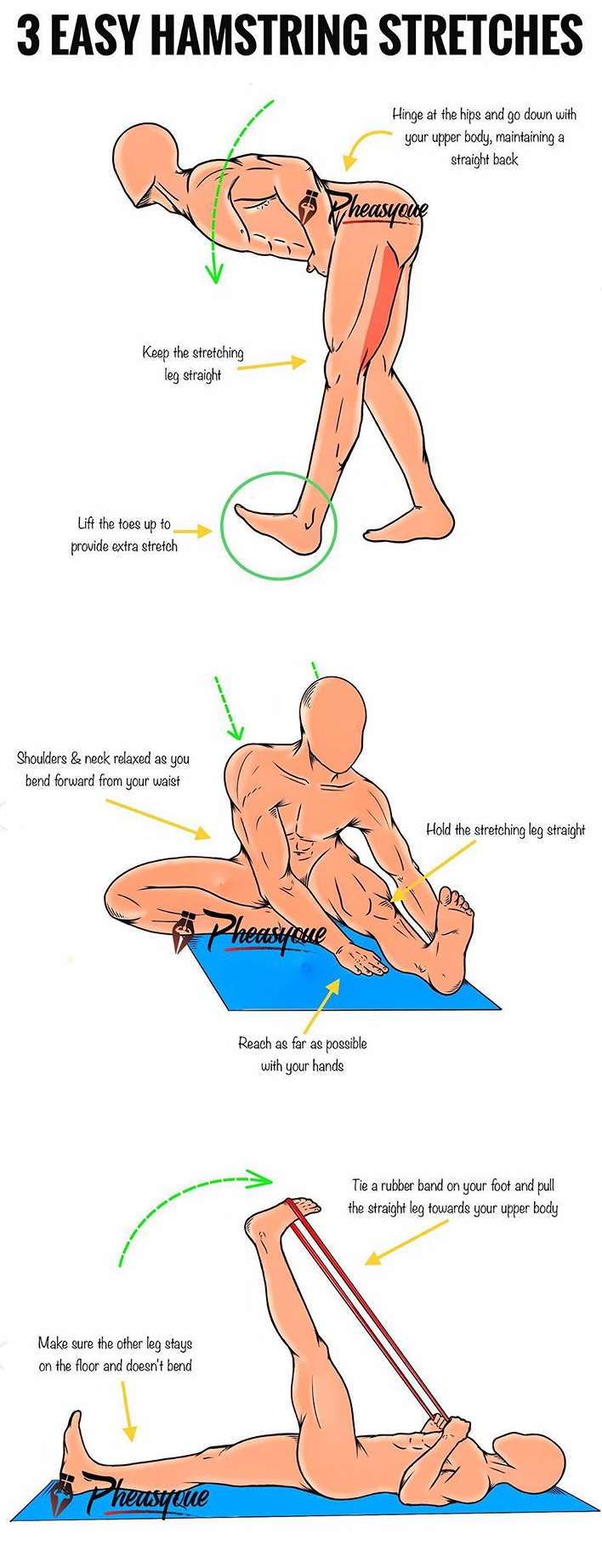 3 EASY HAMSTRING STRETCHES

Hinge at the hips and go down with your upper body, maintaining a straight back

Pheasyque

Keep the stretching leg straight

Lift the toes up to provide extra stretch

Shoulders & neck relaxed as you bend forward from your waist

Hold the stretching leg straight

Pheasyque

Reach as far as possible with your hands

Tie a rubber band on your foot and pull the straight leg towards your upper body

Make sure the other leg stays on the floor and doesn't bend

Pheasyque