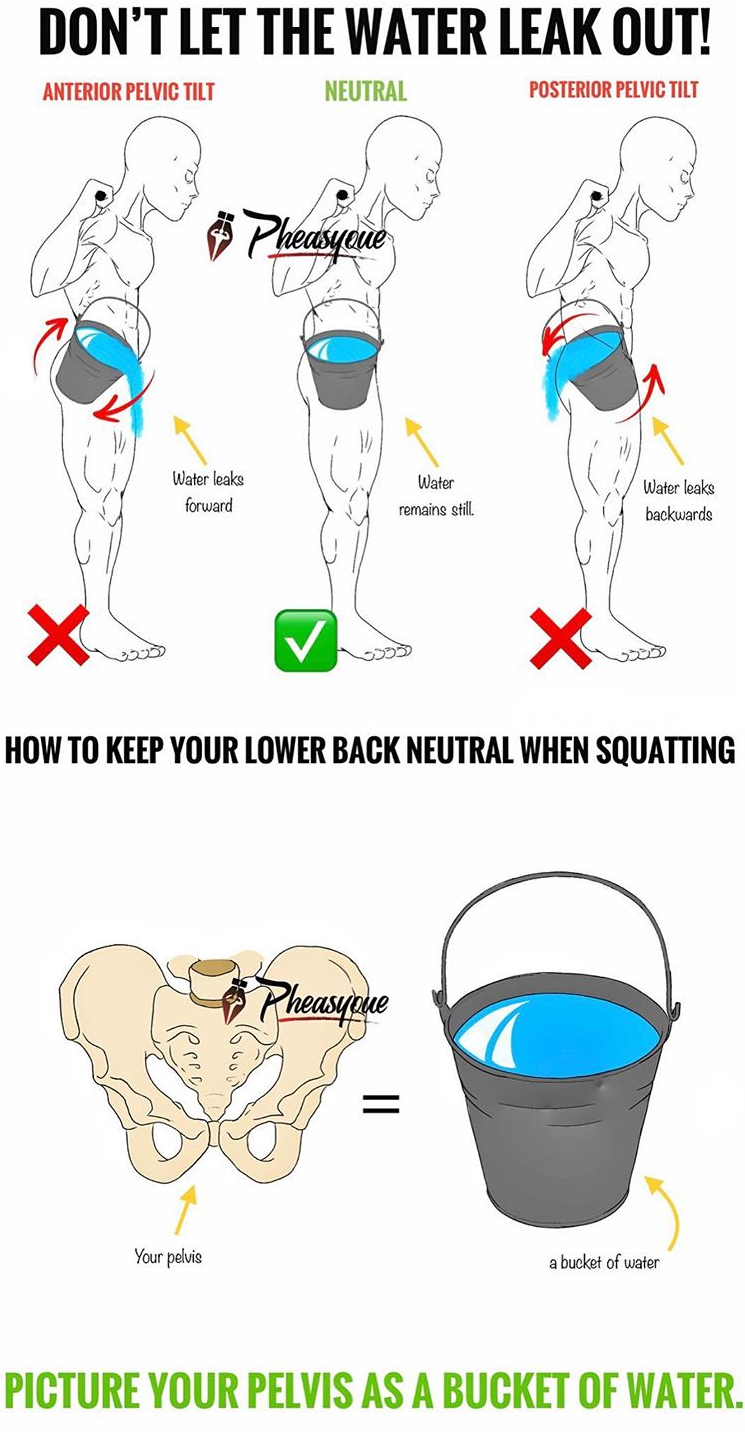 DON'T LET THE WATER LEAK OUT!

ANTERIOR PELVIC TILT

NEUTRAL

POSTERIOR PELVIC TILT

Pheasyque

Water leaks forward

Water remains still.

Water leaks backwards

HOW TO KEEP YOUR LOWER BACK NEUTRAL WHEN SQUATTING

Pheasyque

=

Your pelvis

a bucket of water

PICTURE YOUR PELVIS AS A BUCKET OF WATER.