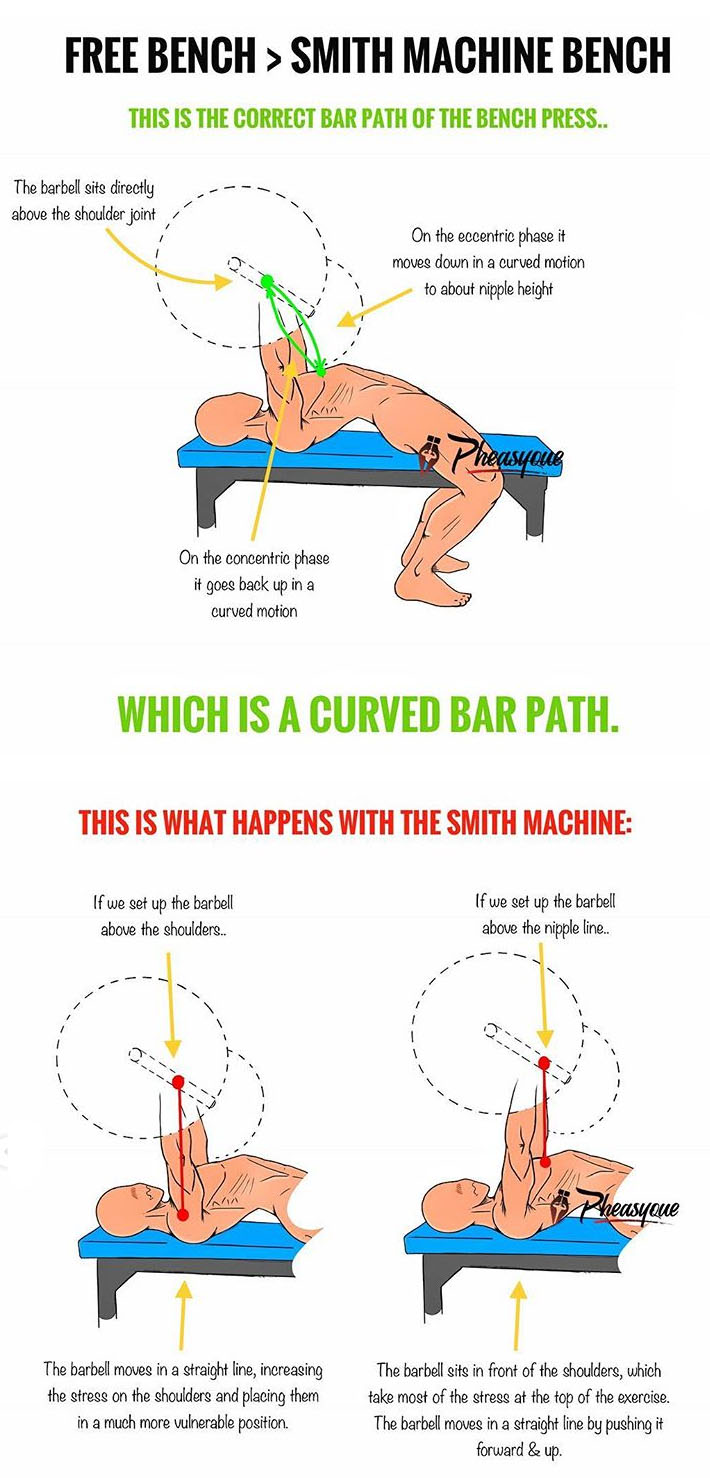 FREE BENCH > SMITH MACHINE BENCH

THIS IS THE CORRECT BAR PATH OF THE BENCH PRESS..

The barbell sits directly above the shoulder joint

On the eccentric phase it moves down in a curved motion to about nipple height

Pheasyque

On the concentric phase it goes back up in a curved motion

WHICH IS A CURVED BAR PATH.

THIS IS WHAT HAPPENS WITH THE SMITH MACHINE:

If we set up the barbell above the shoulders..

If we set up the barbell above the nipple line..

Pheasyque

The barbell moves in a straight line, increasing the stress on the shoulders and placing them in a much more vulnerable position.

The barbell sits in front of the shoulders, which take most of the stress at the top of the exercise. The barbell moves in a straight line by pushing it forward & up.