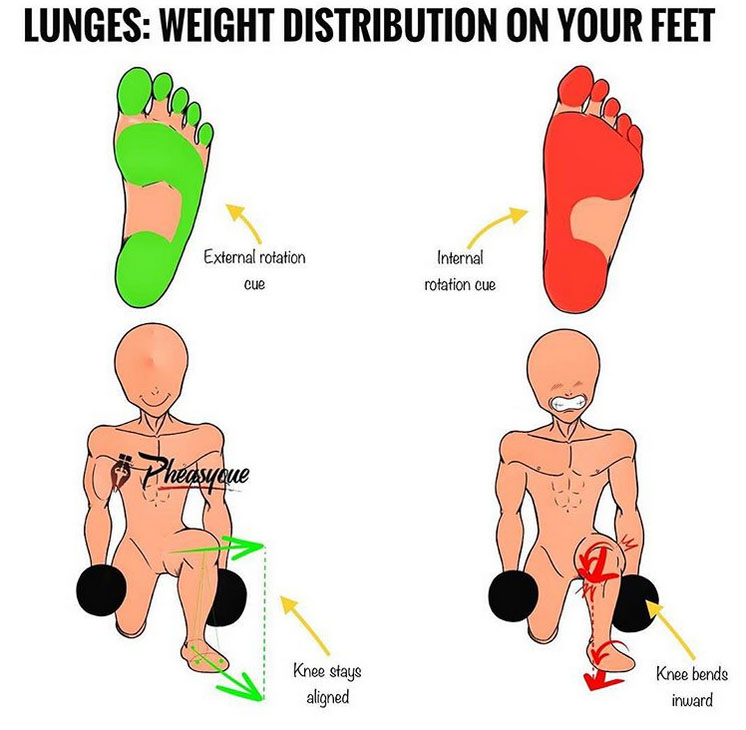 LUNGES: WEIGHT DISTRIBUTION ON YOUR FEET

External rotation cue

Internal rotation cue

Pheasyque

Knee stays aligned

Knee bends inward