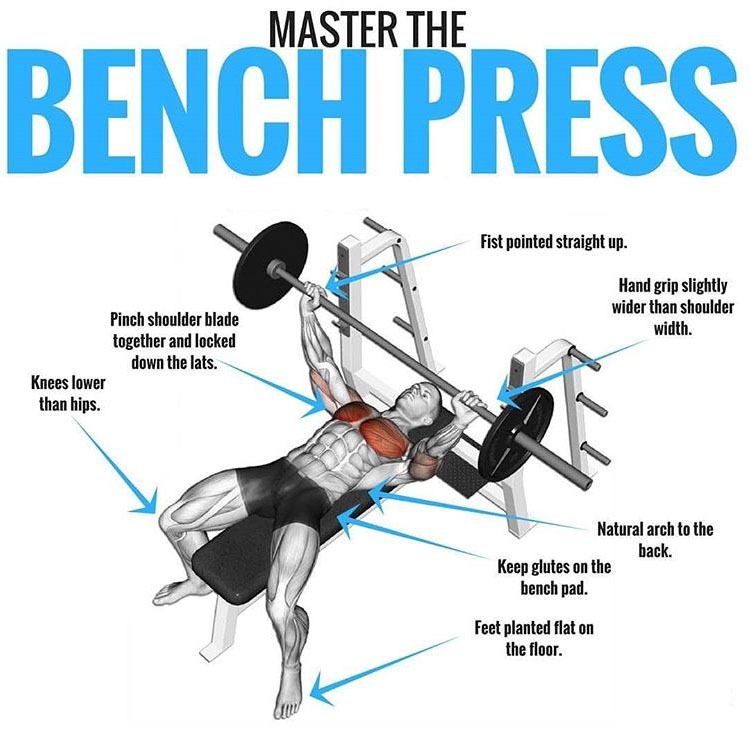 MASTER THE
BENCH PRESS

Fist pointed straight up.

Hand grip slightly wider than shoulder width.

Pinch shoulder blade together and locked down the lats.

Knees lower than hips.

Natural arch to the back.

Keep glutes on the bench pad.

Feet planted flat on the floor.