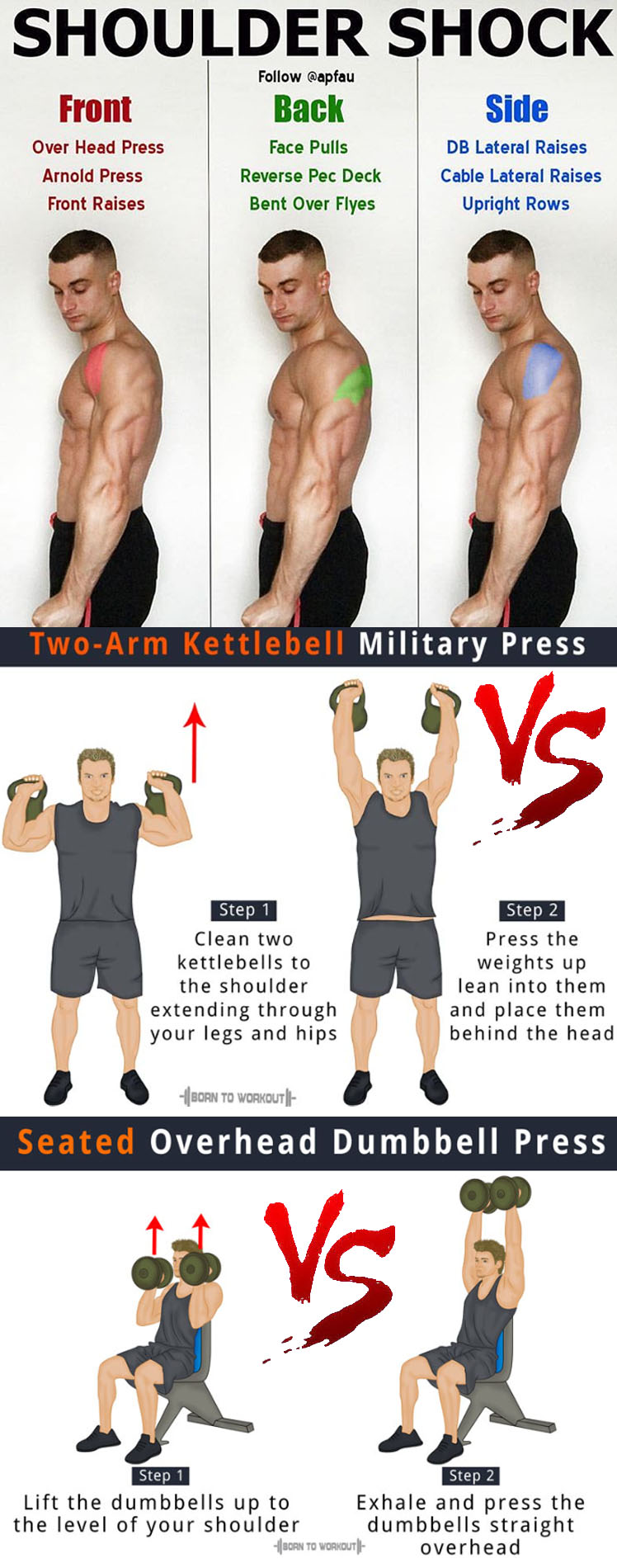 SHOULDER SHOCK

Follow @apfau

Front
Over Head Press
Arnold Press
Front Raises

Back
Face Pulls
Reverse Pec Deck
Bent Over Flyes

Side
DB Lateral Raises
Cable Lateral Raises
Upright Rows

Two-Arm Kettlebell Military Press

VS

Step 1
Clean two kettlebells to the shoulder extending through your legs and hips

Step 2
Press the weights up lean into them and place them behind the head

BORN TO WORKOUT

Seated Overhead Dumbbell Press

VS

Step 1
Lift the dumbbells up to the level of your shoulder

Step 2
Exhale and press the dumbbells straight overhead

BORN TO WORKOUT