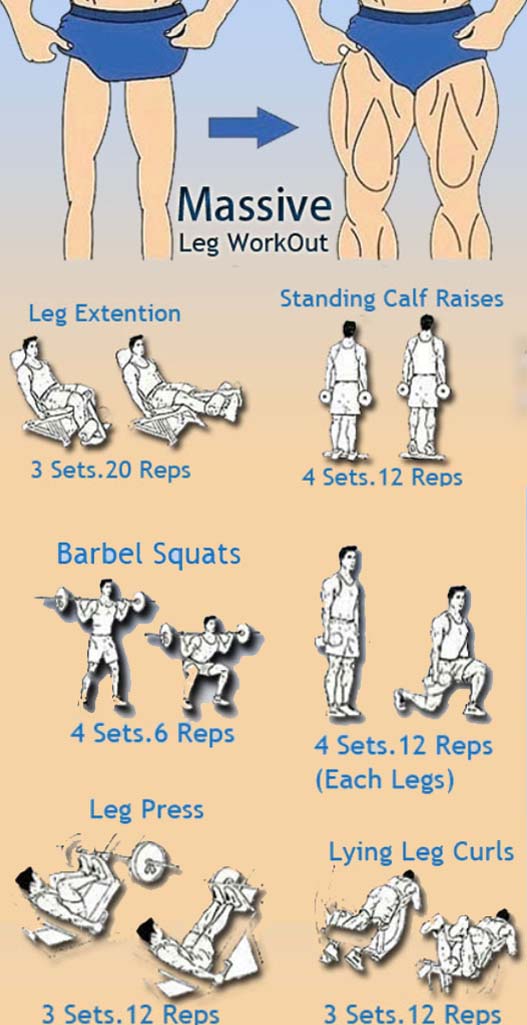 Massive
Leg WorkOut

Leg Extention
3 Sets.20 Reps

Standing Calf Raises
4 Sets.12 Reps

Barbel Squats
4 Sets.6 Reps

4 Sets.12 Reps
(Each Legs)

Leg Press
3 Sets.12 Reps

Lying Leg Curls
3 Sets.12 Reps