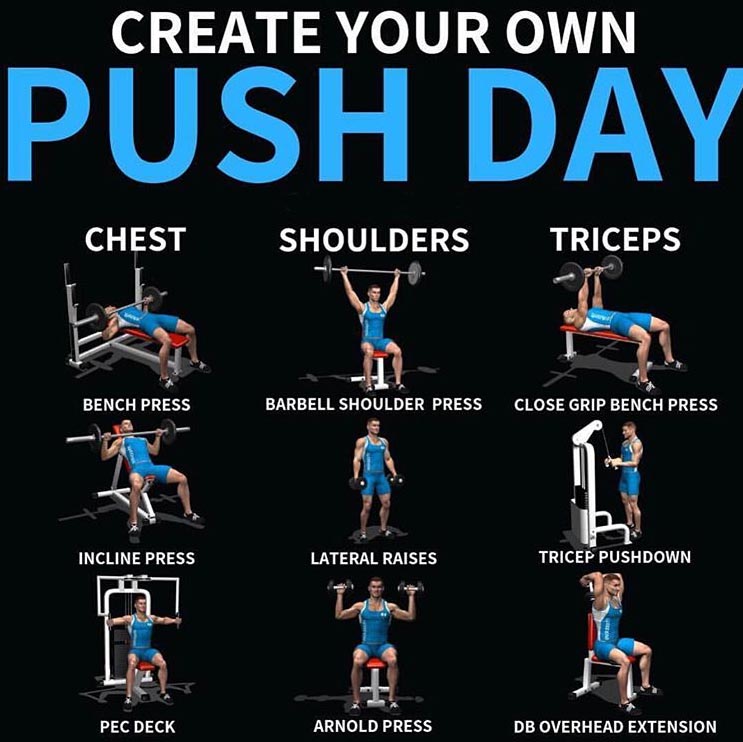 CREATE YOUR OWN
PUSH DAY

CHEST

BENCH PRESS

INCLINE PRESS

PEC DECK

SHOULDERS

BARBELL SHOULDER PRESS

LATERAL RAISES

ARNOLD PRESS

TRICEPS

CLOSE GRIP BENCH PRESS

TRICEP PUSHDOWN

DB OVERHEAD EXTENSION