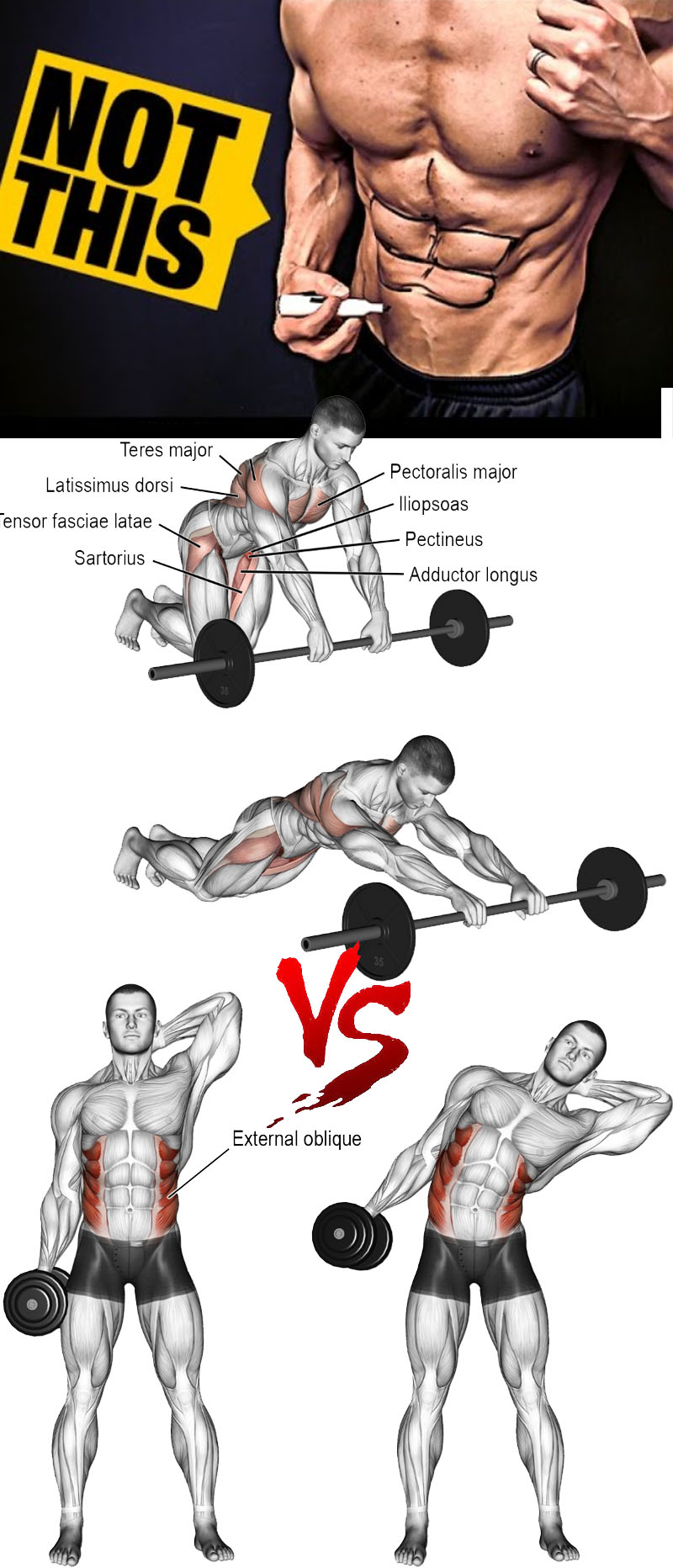 NOT THIS

Teres major
Latissimus dorsi
Tensor fasciae latae
Sartorius
Pectoralis major
Iliopsoas
Pectineus
Adductor longus

35

35

VS

External oblique