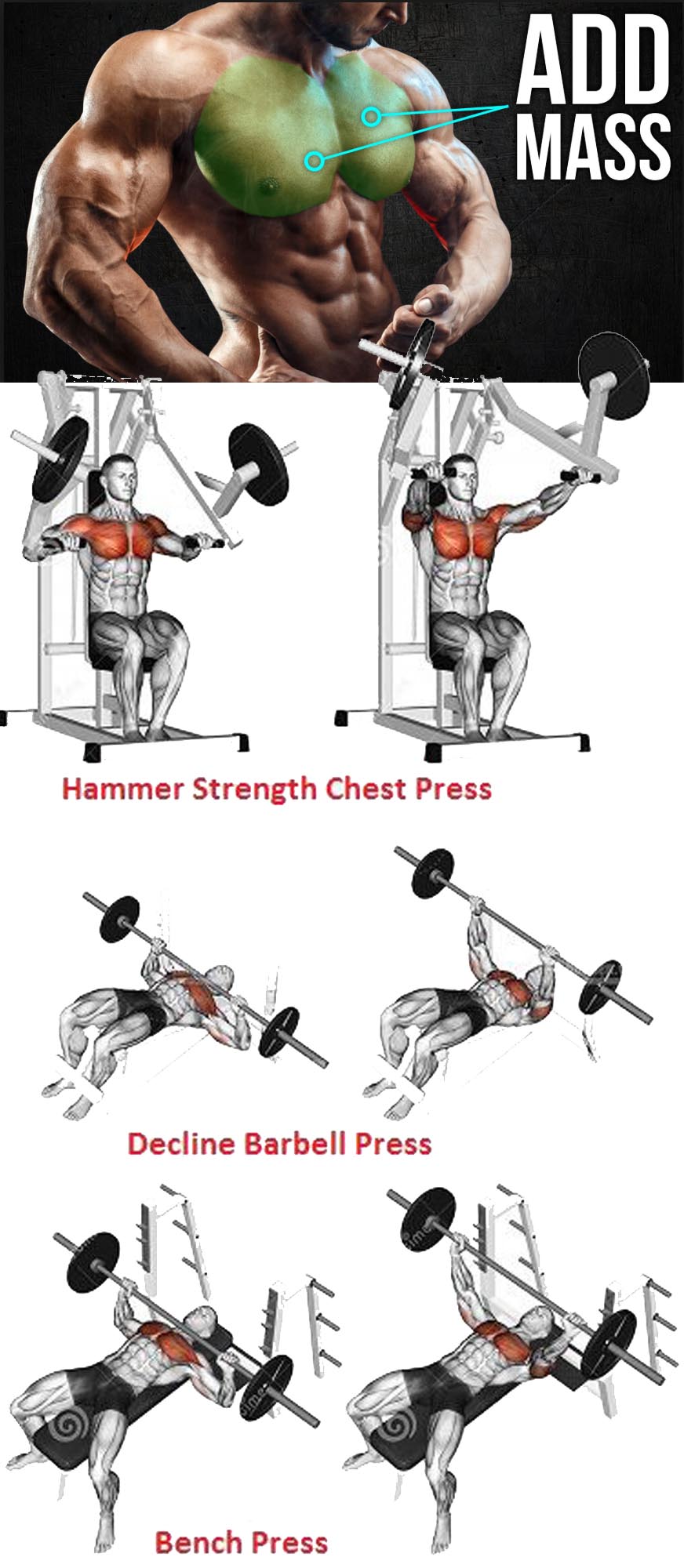 ADD MASS

Hammer Strength Chest Press

Decline Barbell Press

Bench Press