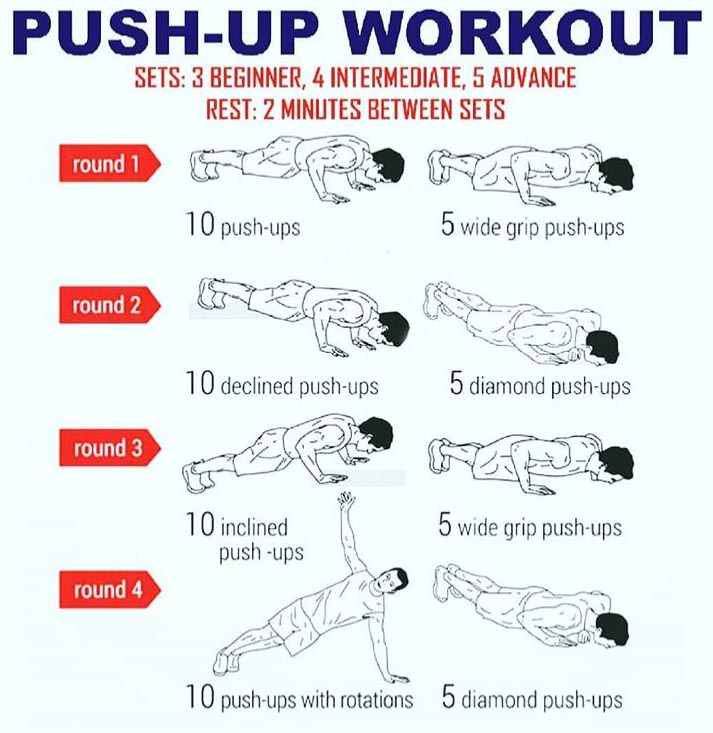 PUSH-UP WORKOUT

SETS: 3 BEGINNER, 4 INTERMEDIATE, 5 ADVANCE
REST: 2 MINUTES BETWEEN SETS

round 1

10 push-ups

5 wide grip push-ups

round 2

10 declined push-ups

5 diamond push-ups

round 3

10 inclined push -ups

5 wide grip push-ups

round 4

10 push-ups with rotations

5 diamond push-ups