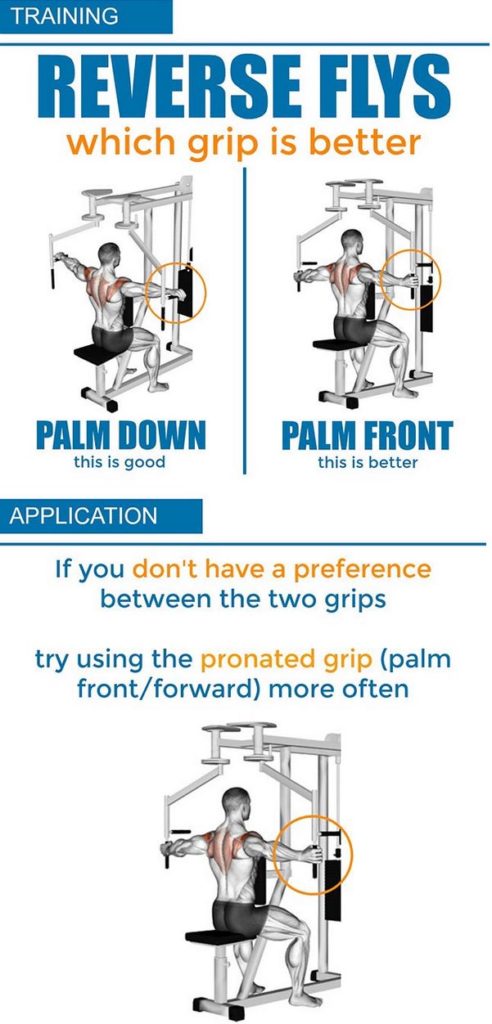 TRAINING

REVERSE FLYS

which grip is better

PALM DOWN
this is good

PALM FRONT
this is better

APPLICATION

If you don't have a preference between the two grips

try using the pronated grip (palm front/forward) more often