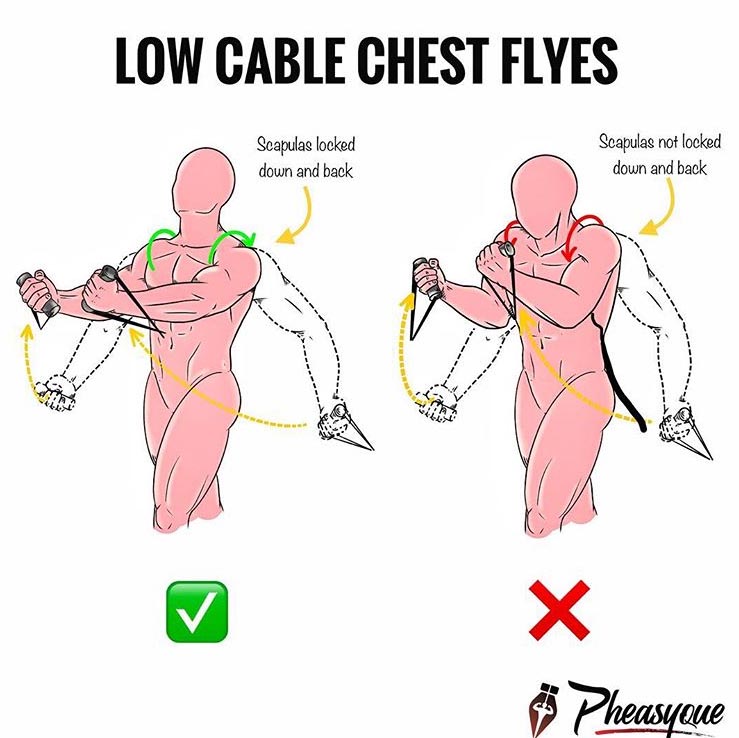 LOW CABLE CHEST FLYES

Scapulas locked down and back

Scapulas not locked down and back

Pheasyque