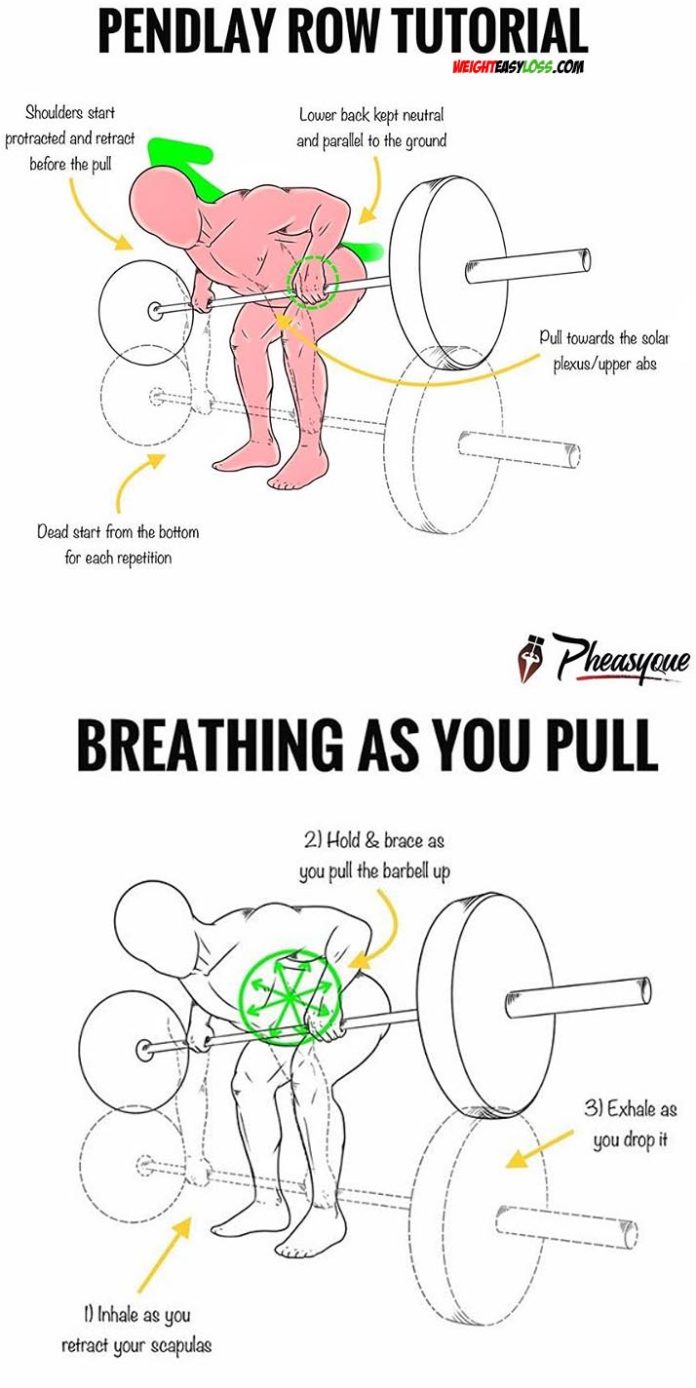 PENDLAY ROW TUTORIAL

WEIGHTEASYLOSS.COM

Shoulders start protracted and retract before the pull

Lower back kept neutral and parallel to the ground

Pull towards the solar plexus/upper abs

Dead start from the bottom for each repetition

Pheasyque

BREATHING AS YOU PULL

2) Hold & brace as you pull the barbell up

3) Exhale as you drop it

1) Inhale as you retract your scapulas