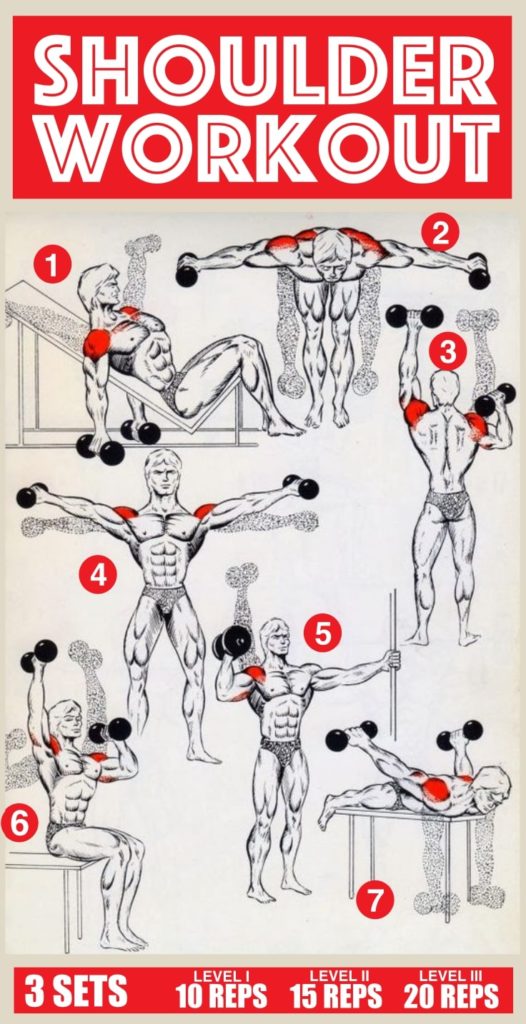 SHOULDER WORKOUT

1

2

3

4

5

6

7

3 SETS

LEVEL I
10 REPS

LEVEL II
15 REPS

LEVEL III
20 REPS