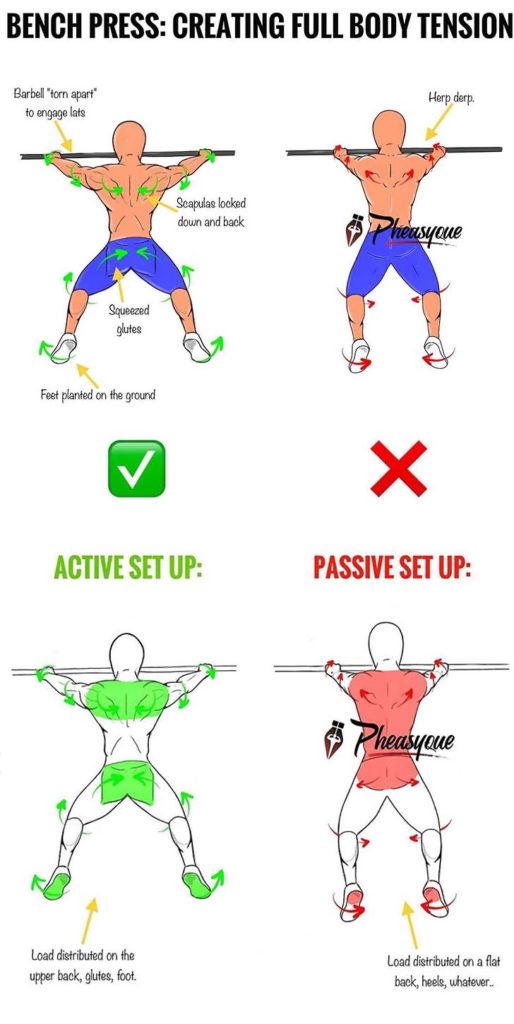 BENCH PRESS: CREATING FULL BODY TENSION

Barbell "torn apart" to engage lats

Scapulas locked down and back

Squeezed glutes

Feet planted on the ground

Herp derp.

Pheasyque

ACTIVE SET UP:

PASSIVE SET UP:

Pheasyque

Load distributed on the upper back, glutes, foot.

Load distributed on a flat back, heels, whatever..