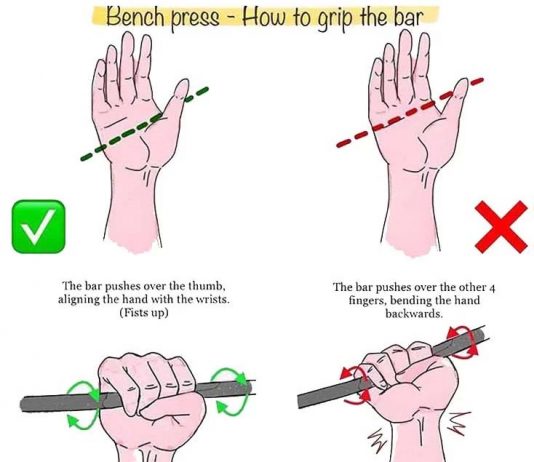 Bench press - How to grip the bar

The bar pushes over the thumb, aligning the hand with the wrists. (Fists up)

The bar pushes over the other 4 fingers, bending the hand backwards.