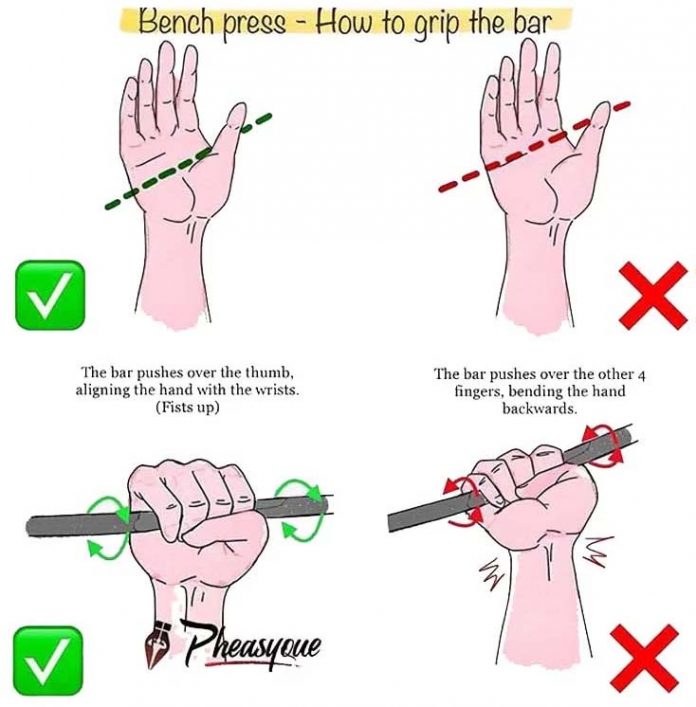 Bench press - How to grip the bar

The bar pushes over the thumb, aligning the hand with the wrists. (Fists up)

The bar pushes over the other 4 fingers, bending the hand backwards.

Pheasyque